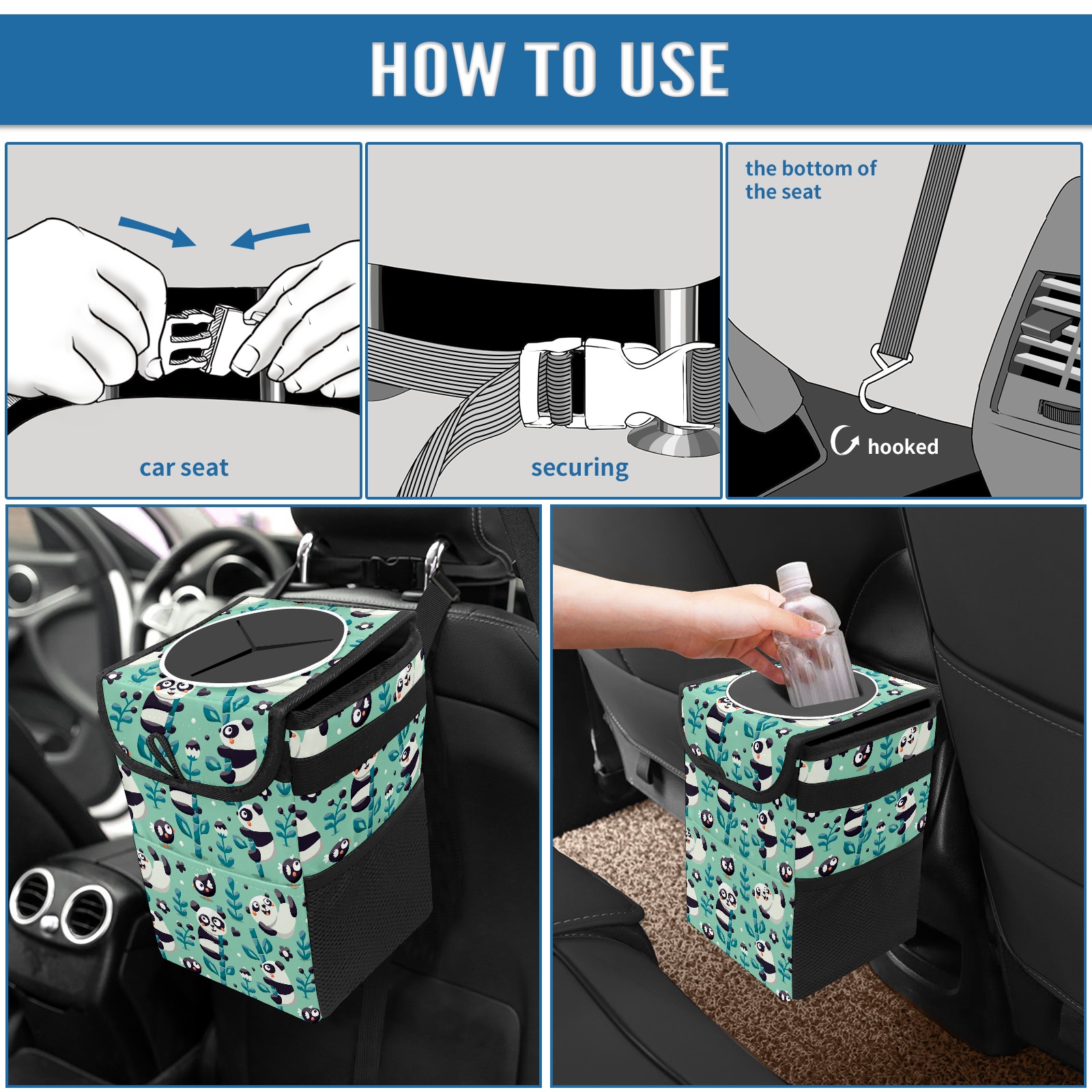 HOW TO USE

car seat

securing

the bottom of the seat

hooked