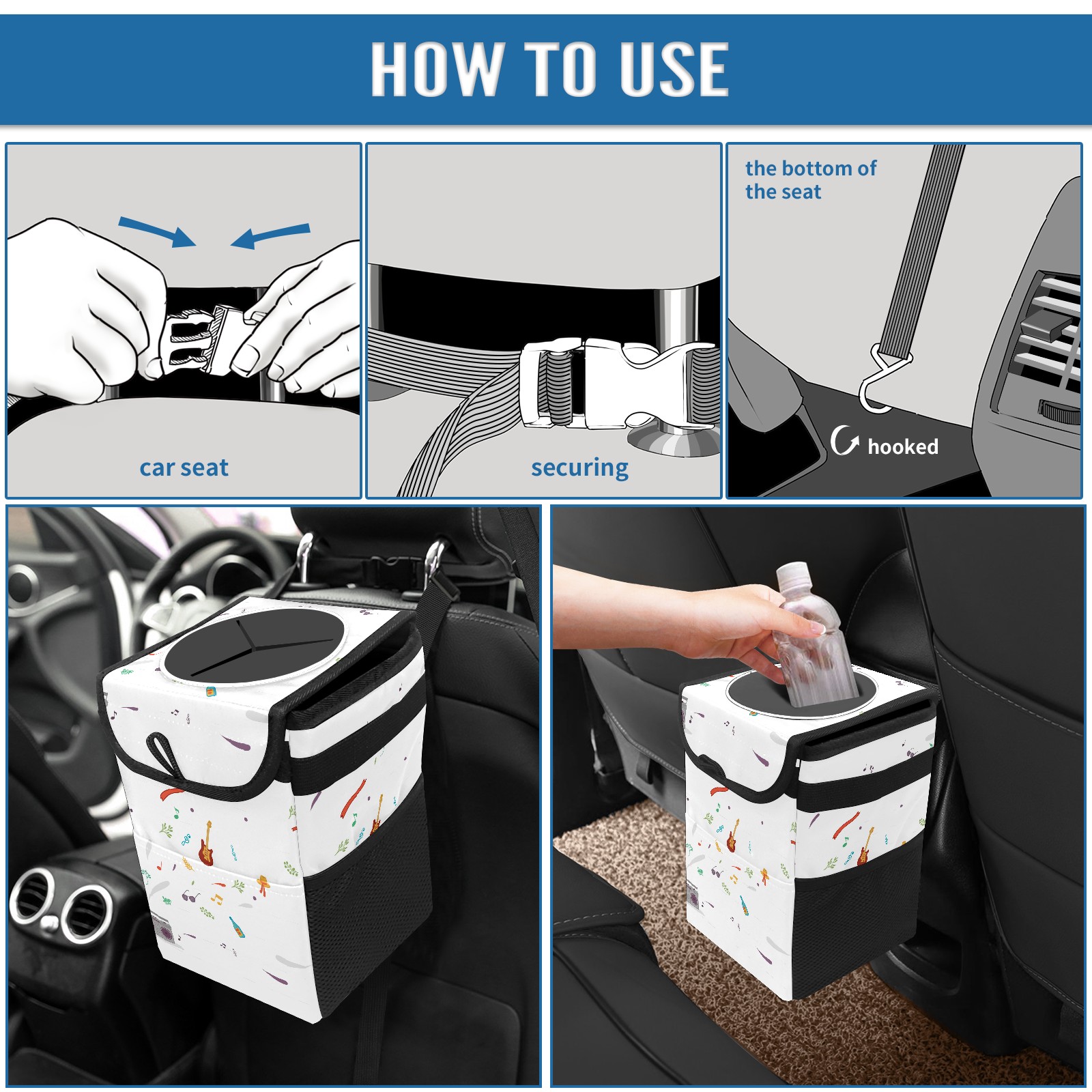 HOW TO USE

car seat

securing

the bottom of the seat

hooked