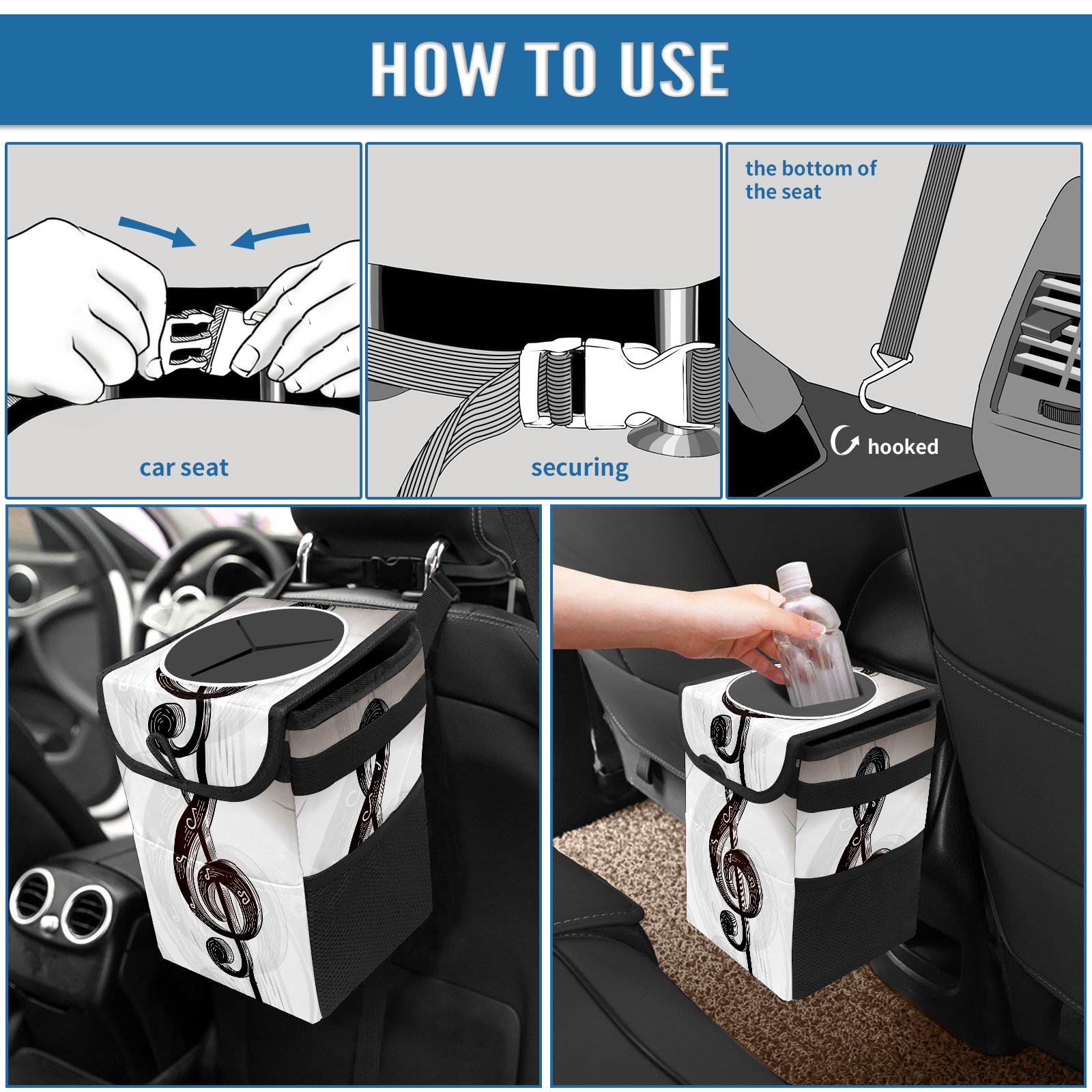 HOW TO USE

car seat

securing

the bottom of the seat

hooked