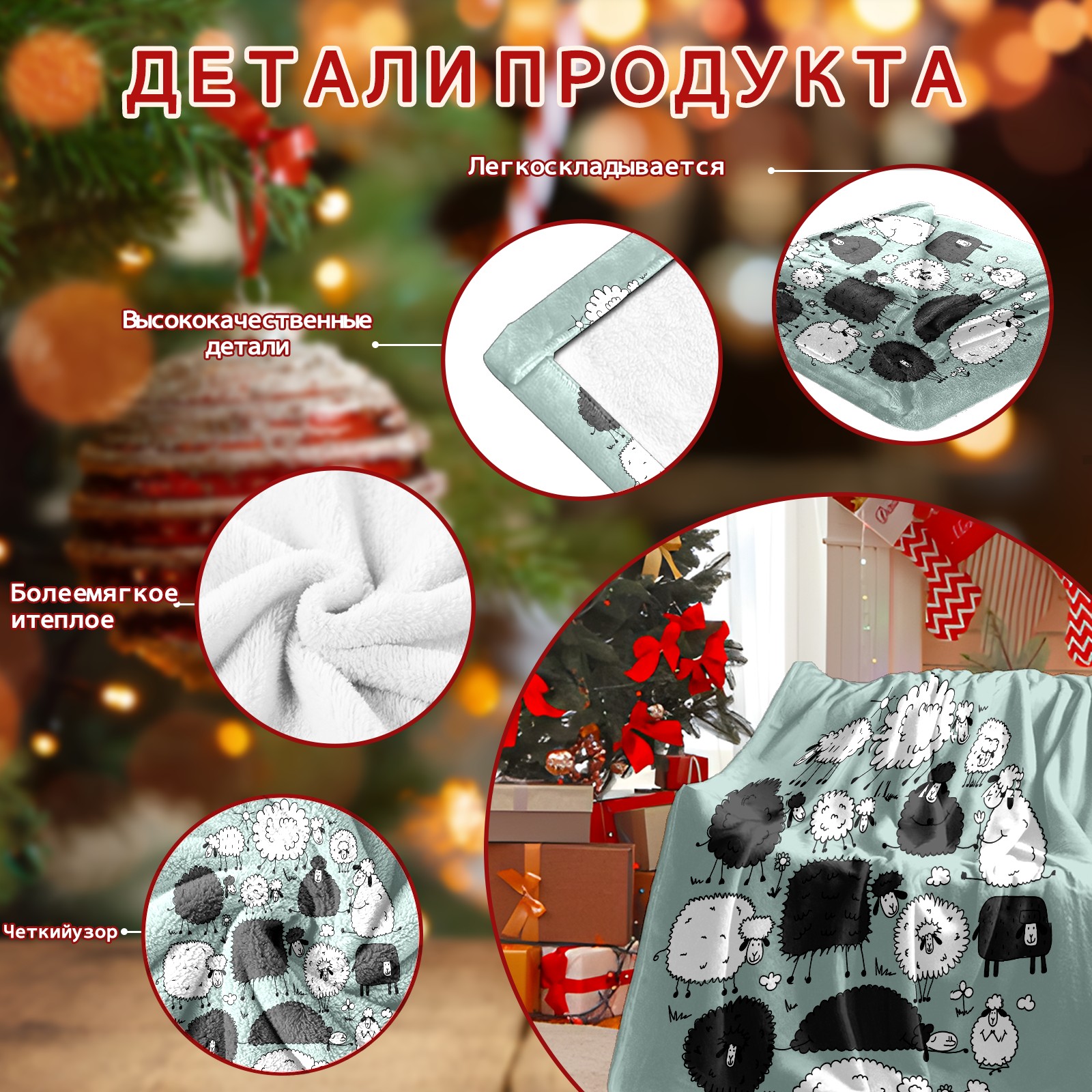 ДЕТАЛИ ПРОДУКТА

Легкоскладывается

Высококачественные детали

Болеемягкое итеплое

Четкийузор