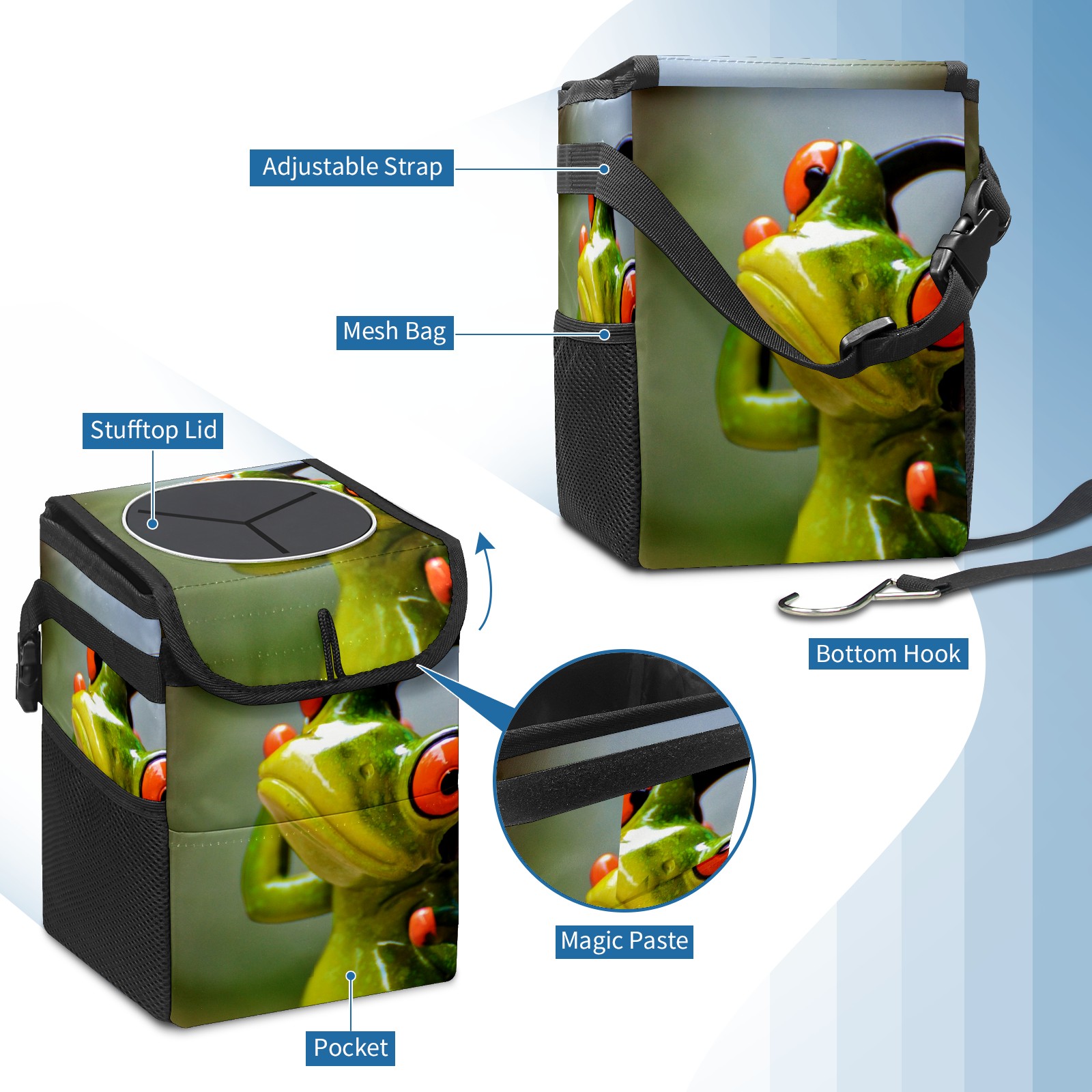 Adjustable Strap

Mesh Bag

Stufftop Lid

Bottom Hook

Magic Paste

Pocket