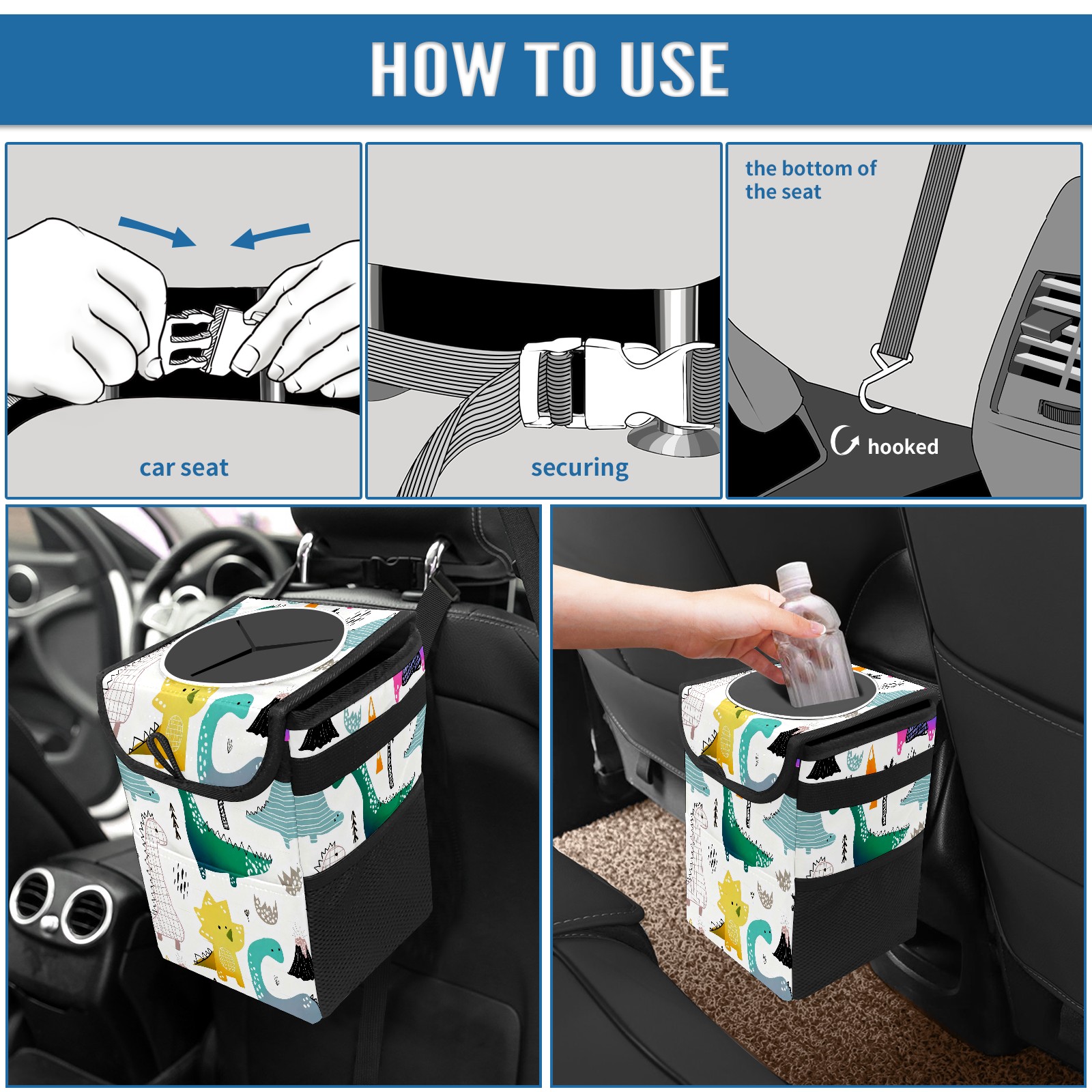 HOW TO USE

car seat

securing

the bottom of the seat

hooked