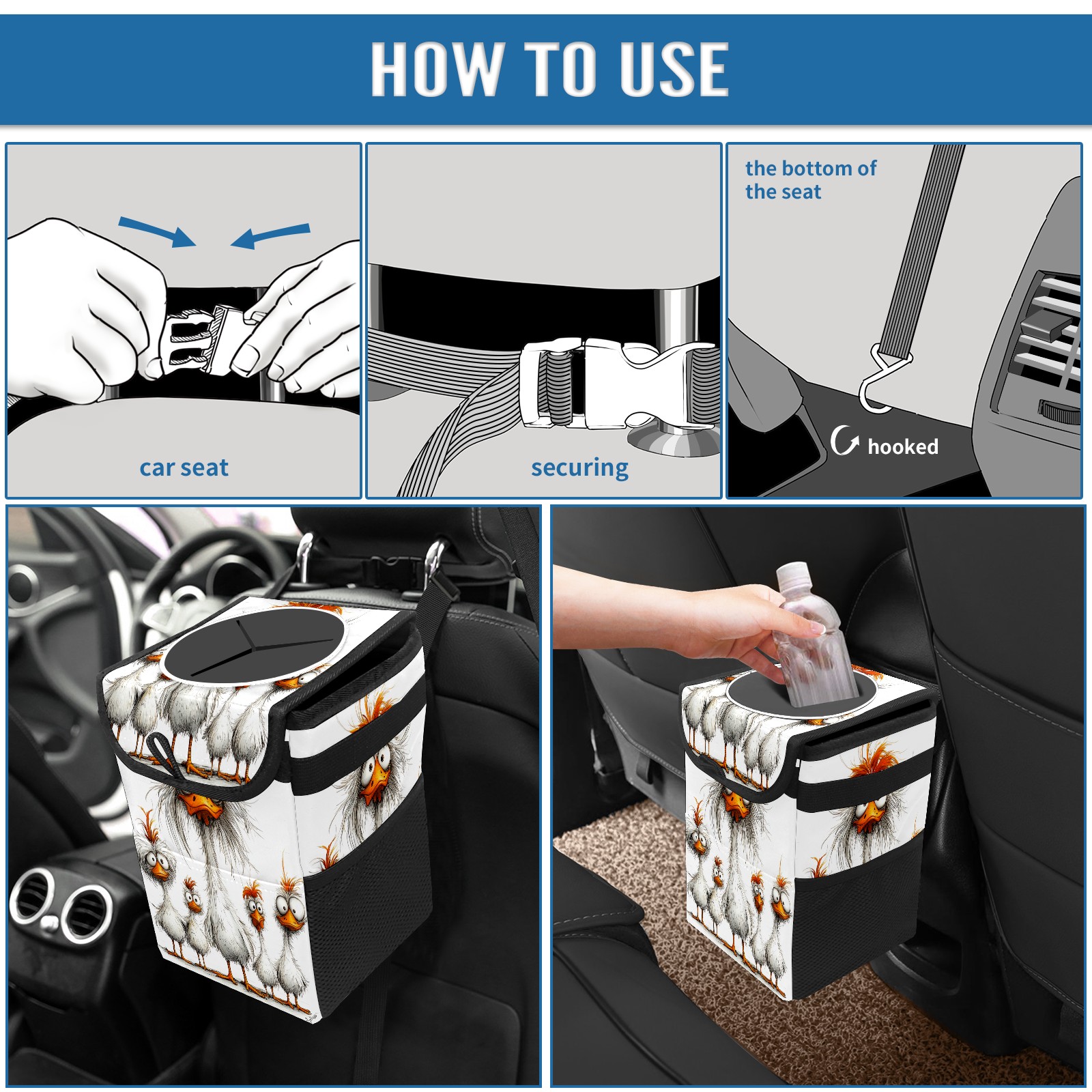 HOW TO USE

car seat

securing

the bottom of the seat

hooked