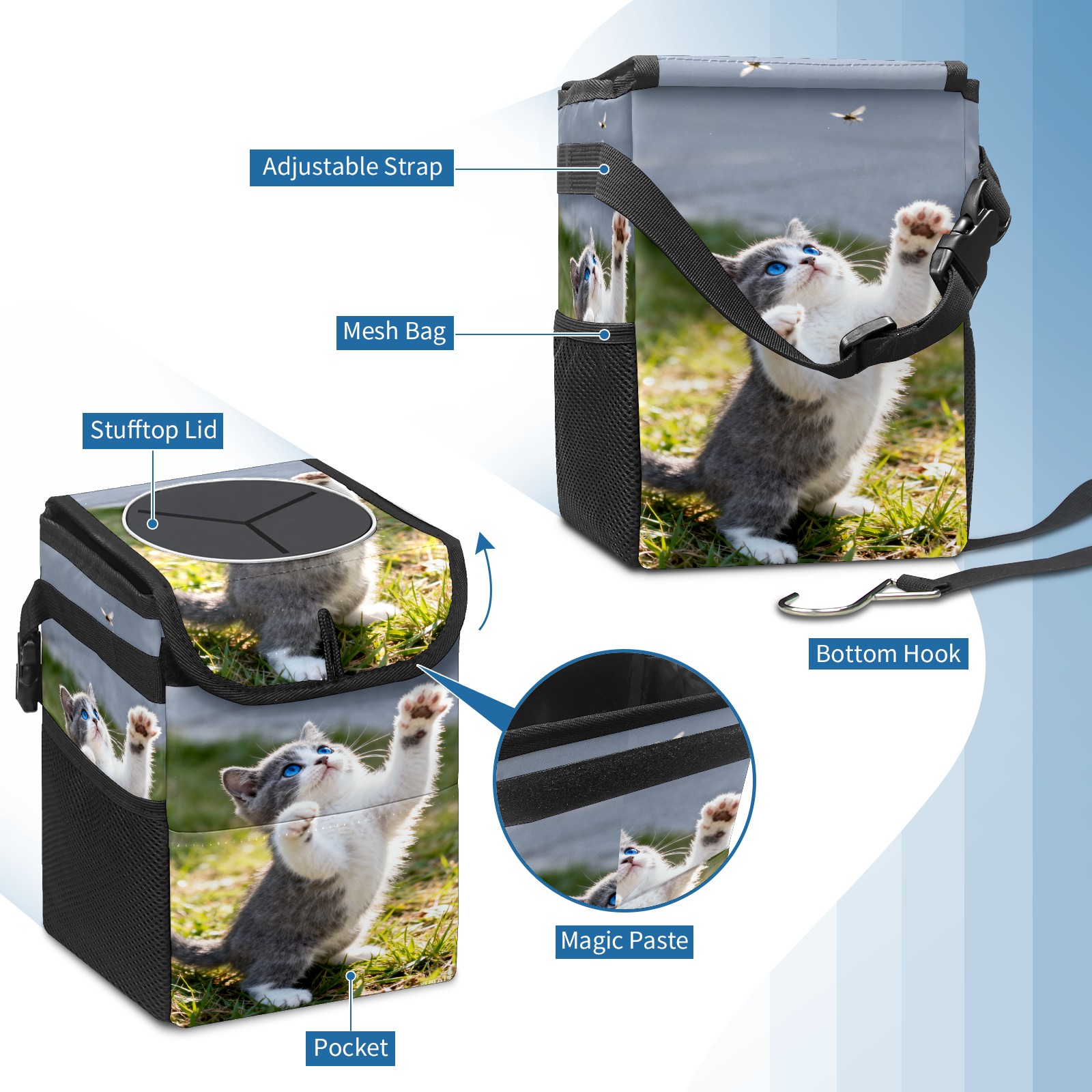 Adjustable Strap

Mesh Bag

Stufftop Lid

Bottom Hook

Magic Paste

Pocket