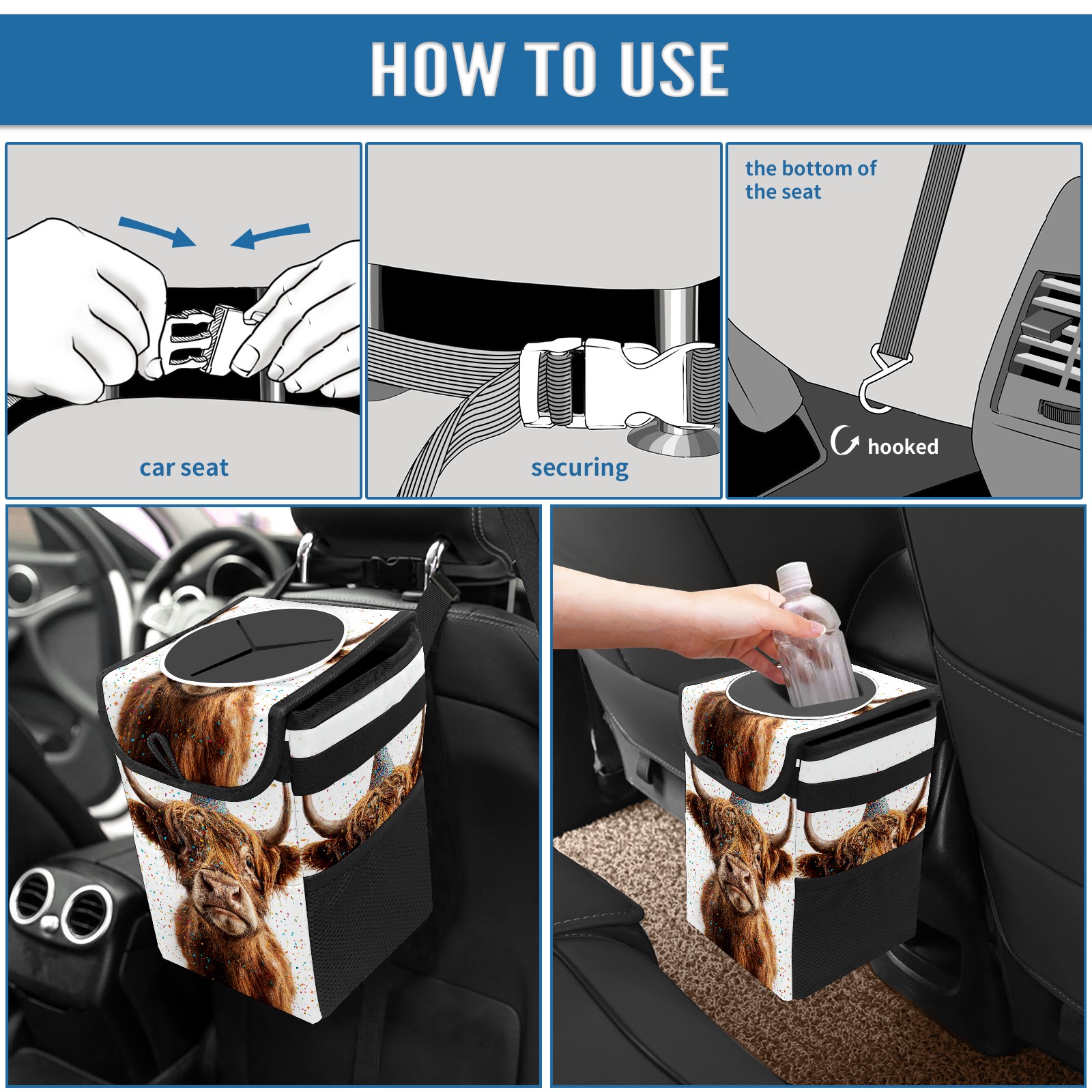 HOW TO USE

car seat

securing

the bottom of the seat

hooked