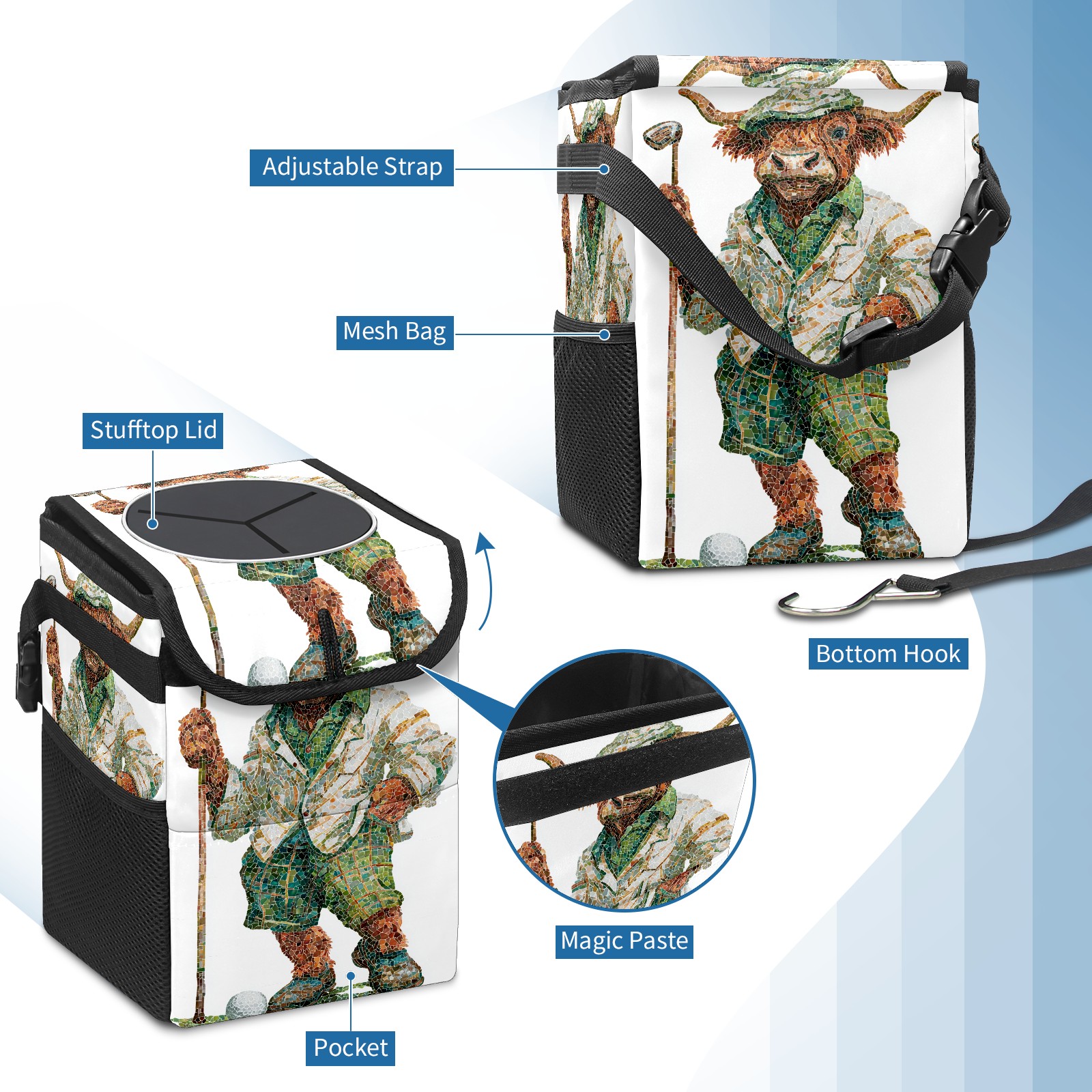 Adjustable Strap

Mesh Bag

Stufftop Lid

Bottom Hook

Magic Paste

Pocket