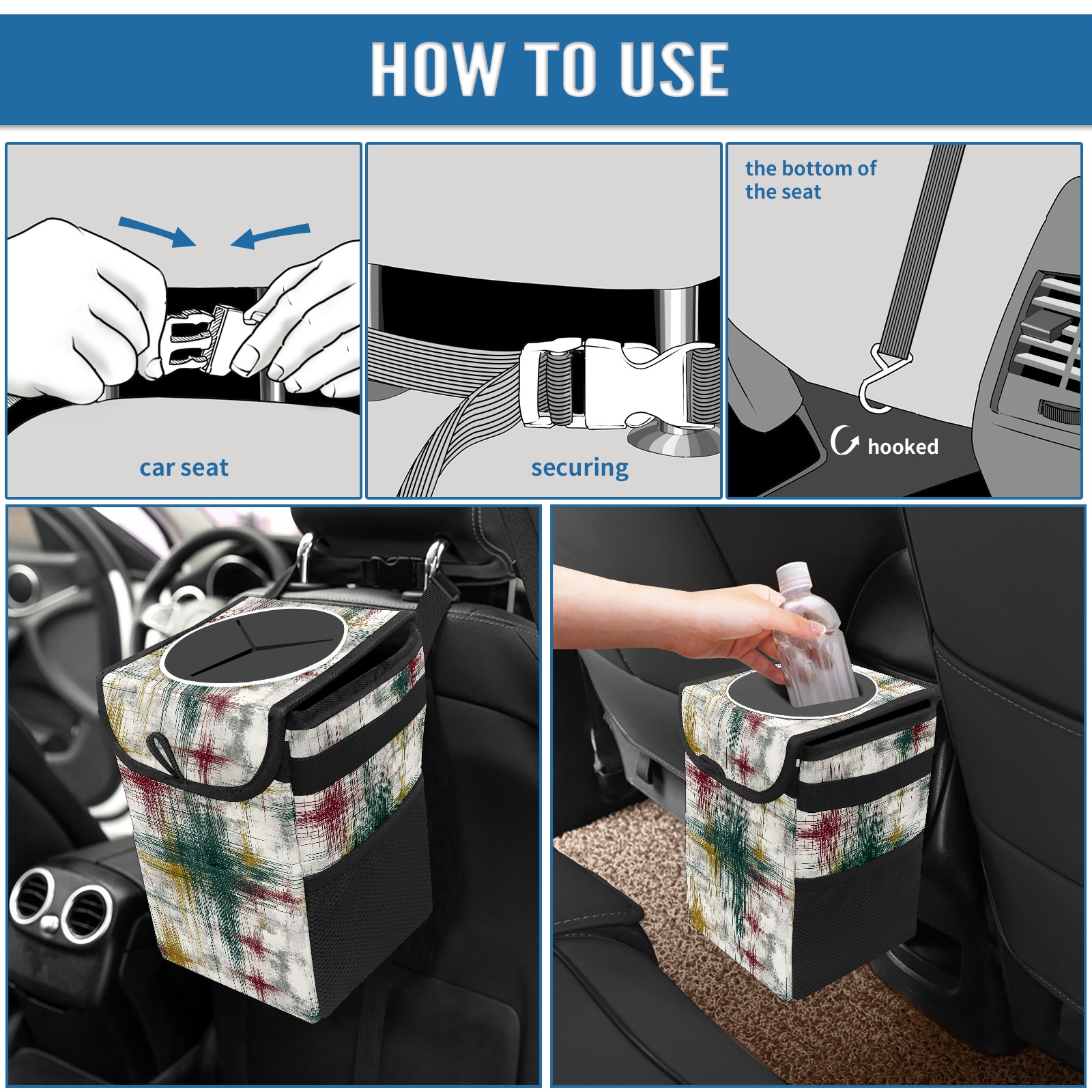 HOW TO USE

car seat

securing

the bottom of the seat

hooked