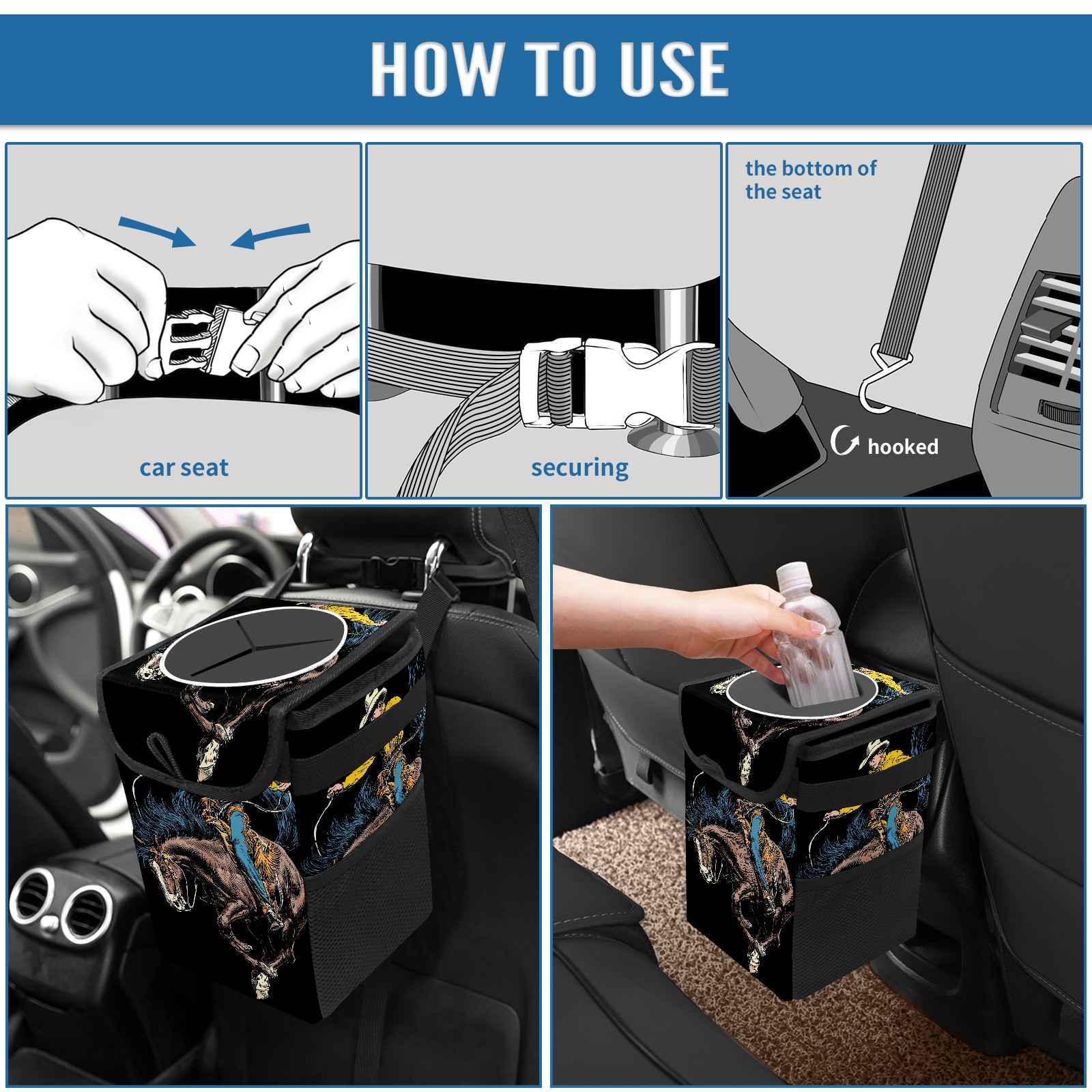 HOW TO USE

car seat

securing

the bottom of the seat

hooked