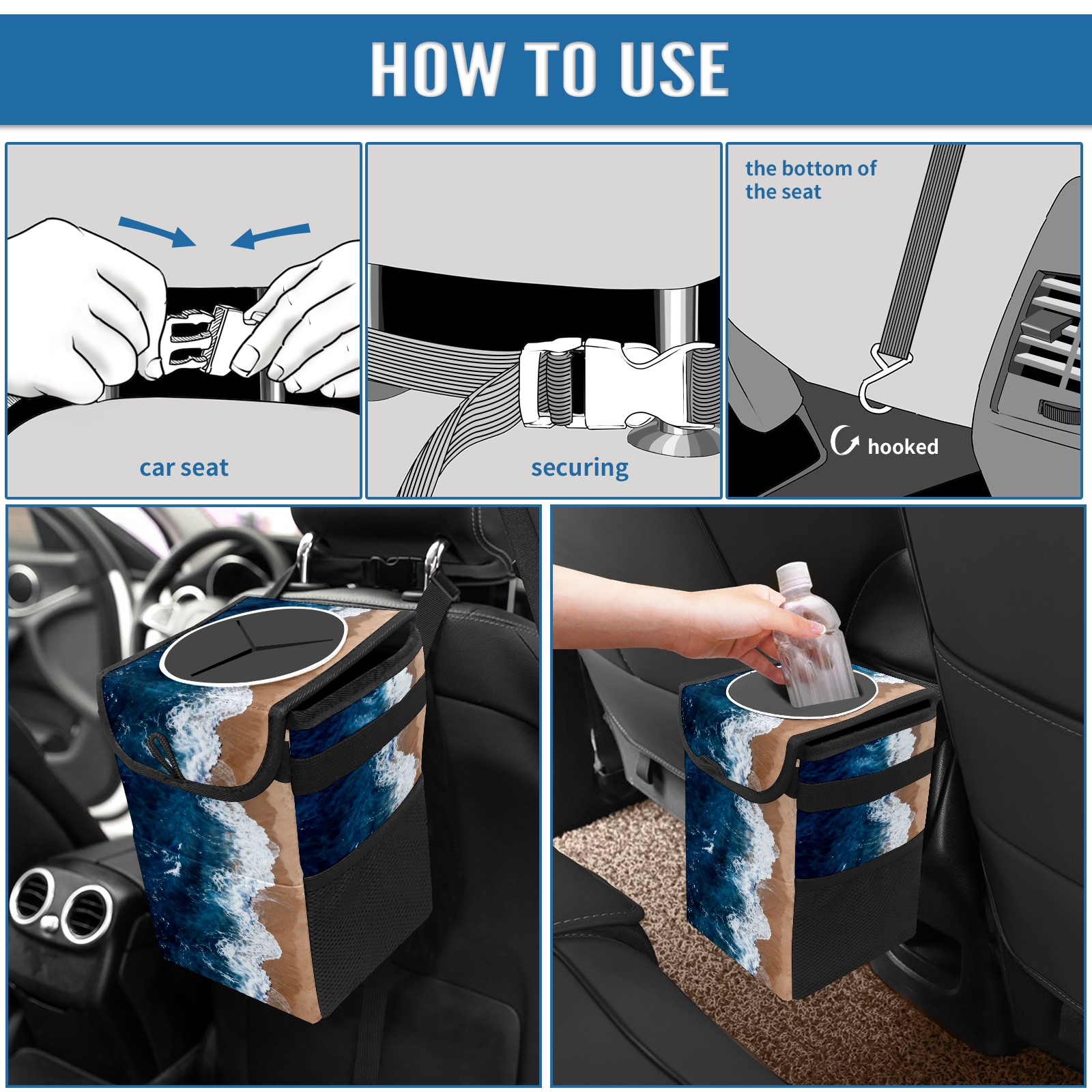 HOW TO USE

car seat

securing

the bottom of the seat

hooked