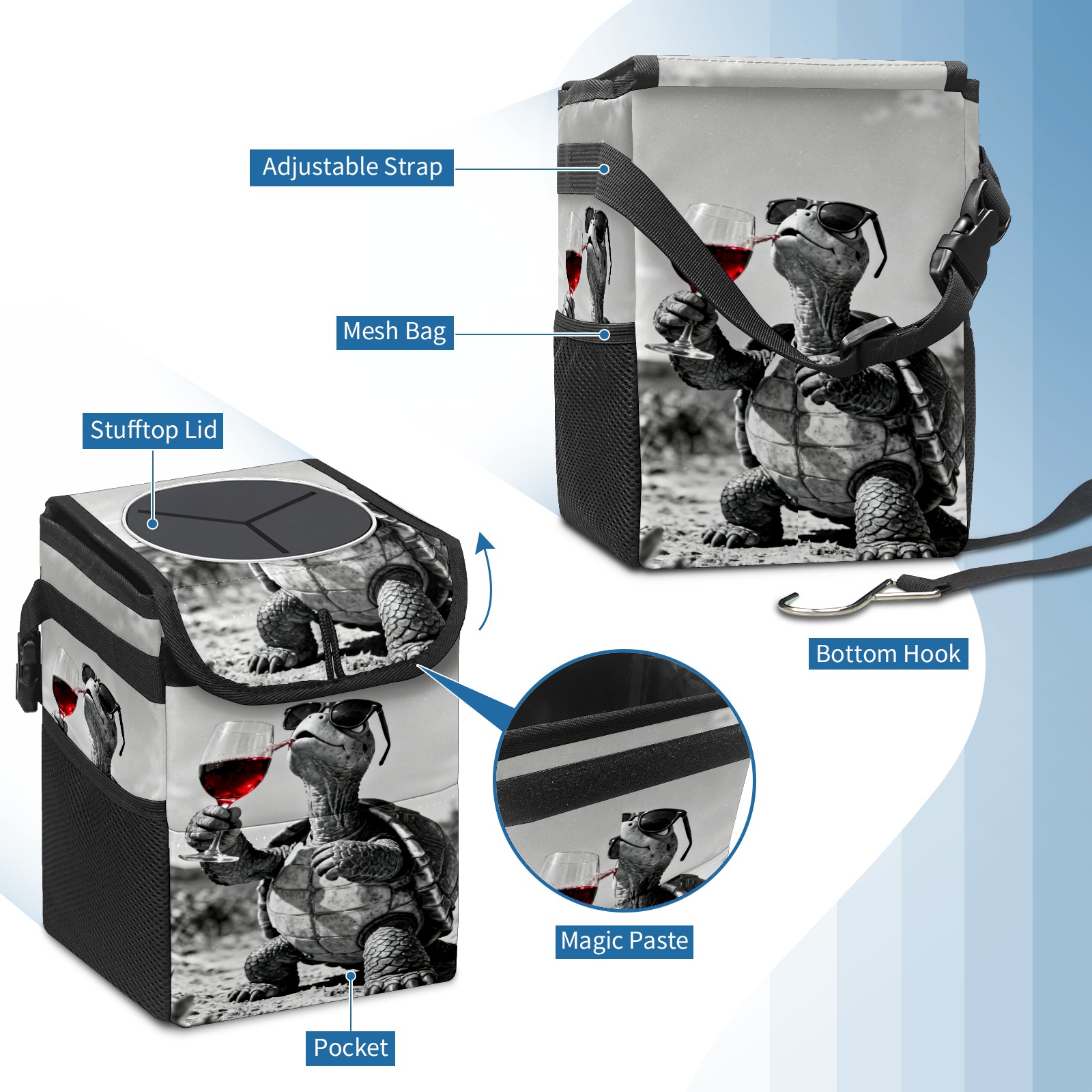 Adjustable Strap

Mesh Bag

Stufftop Lid

Bottom Hook

Magic Paste

Pocket