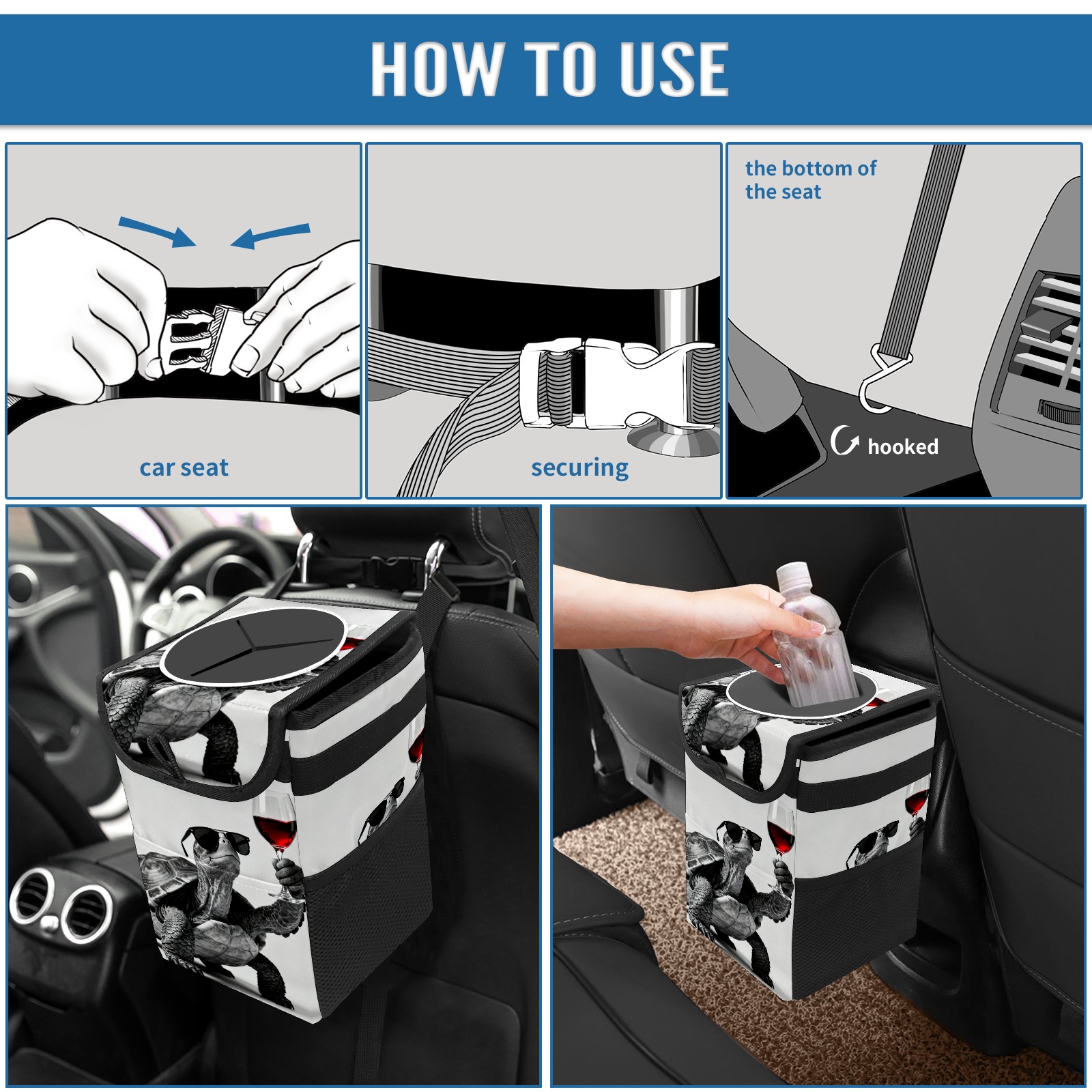 HOW TO USE

car seat

securing

the bottom of the seat

hooked