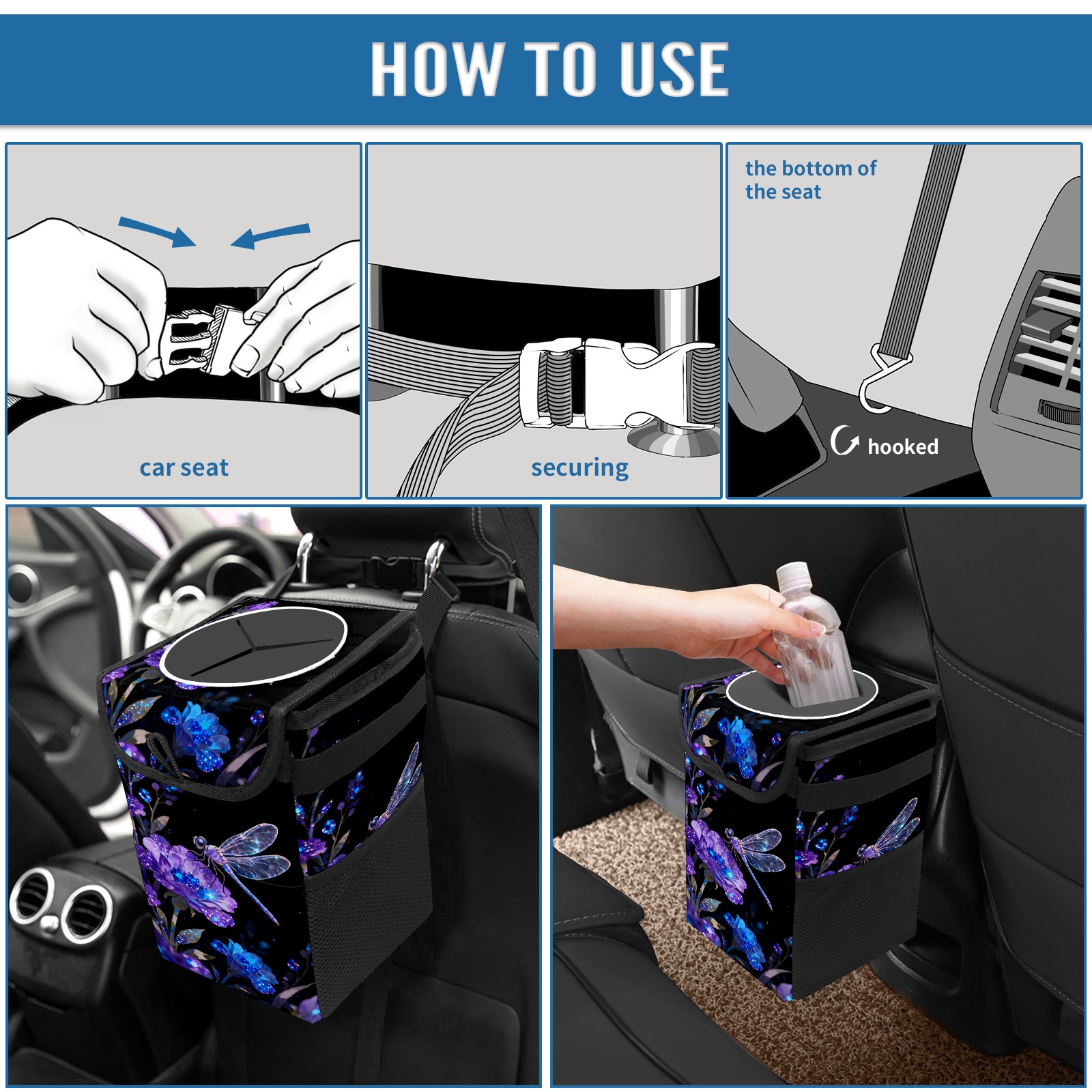 HOW TO USE

car seat

securing

the bottom of the seat

hooked