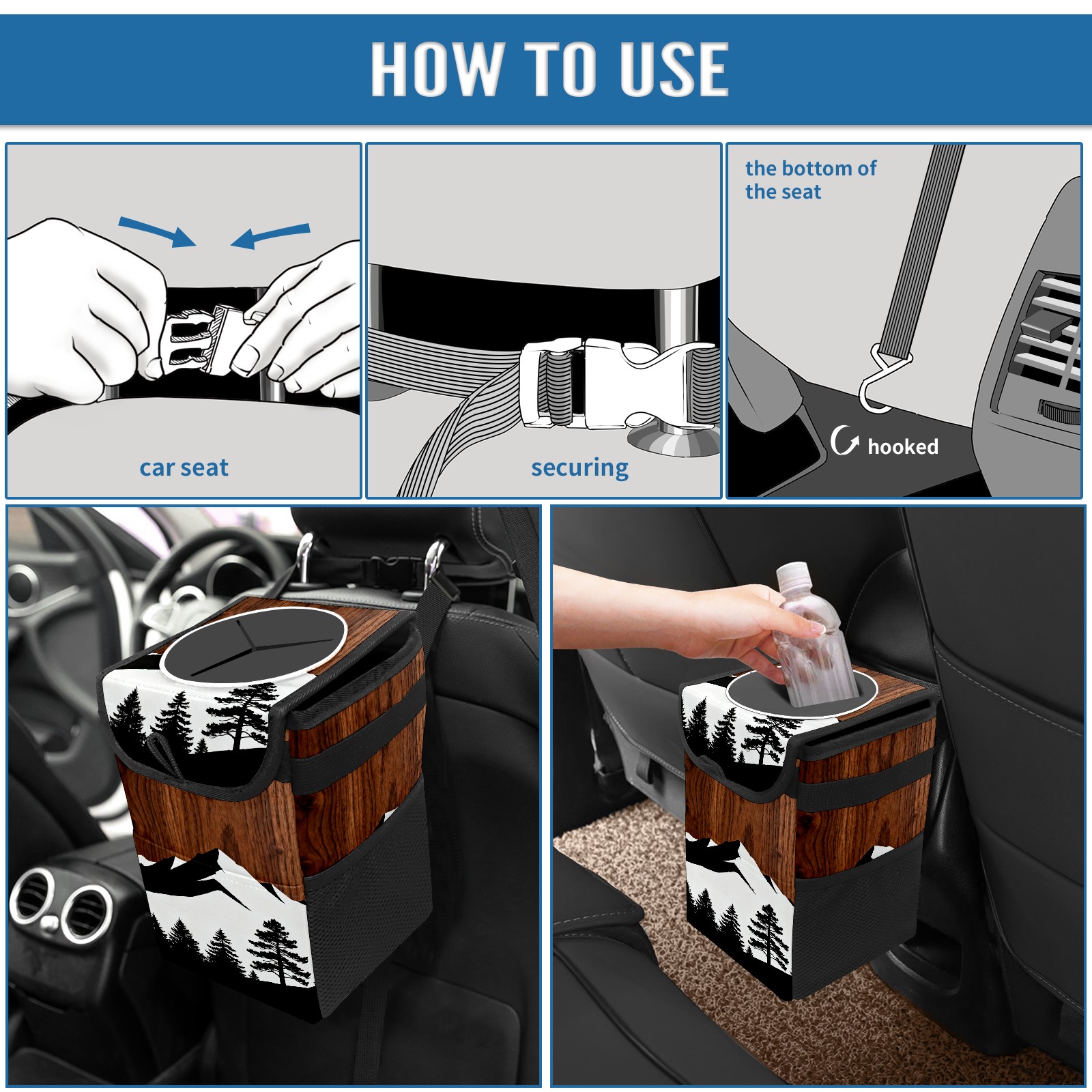 HOW TO USE

car seat

securing

the bottom of the seat

hooked