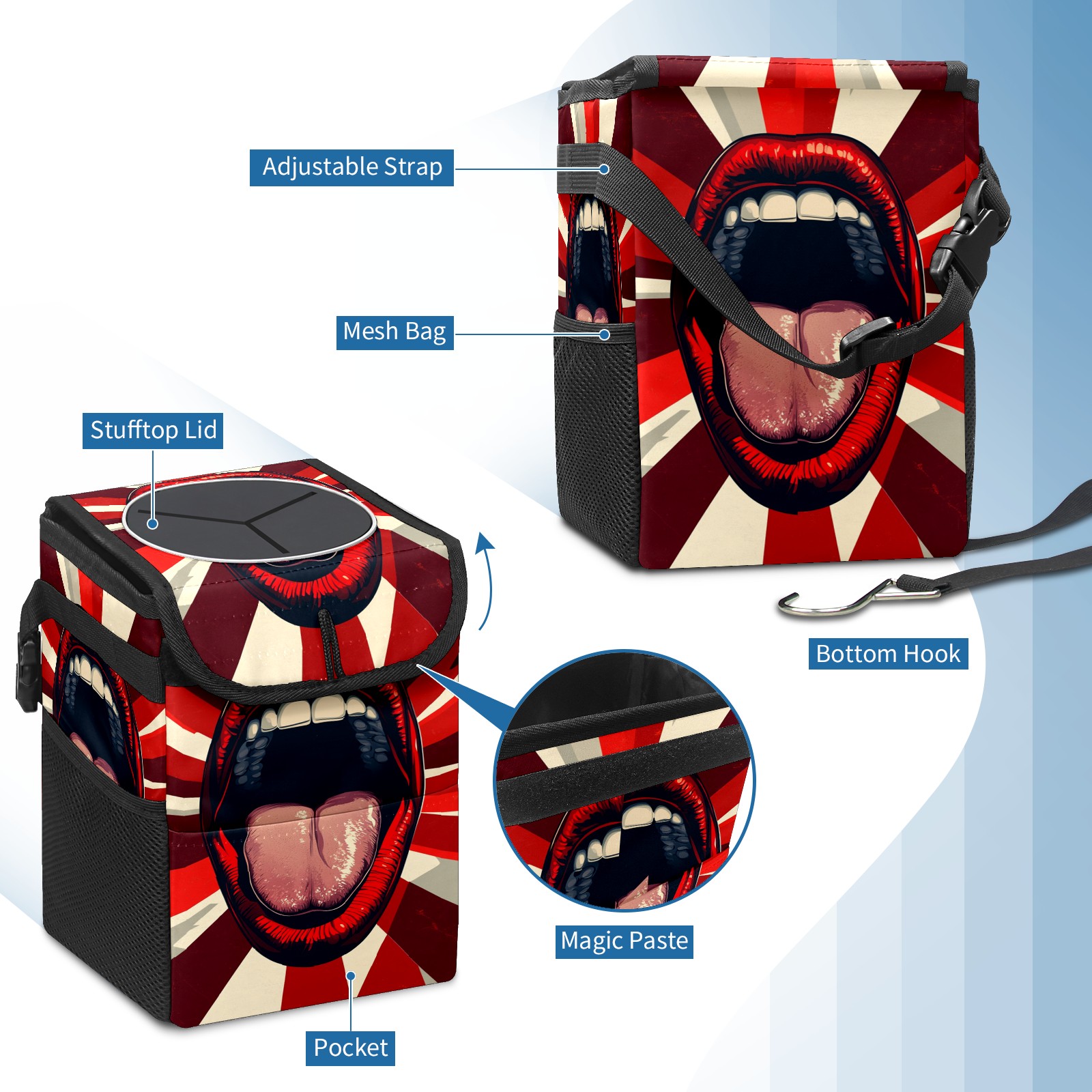 Adjustable Strap

Mesh Bag

Stufftop Lid

Bottom Hook

Magic Paste

Pocket