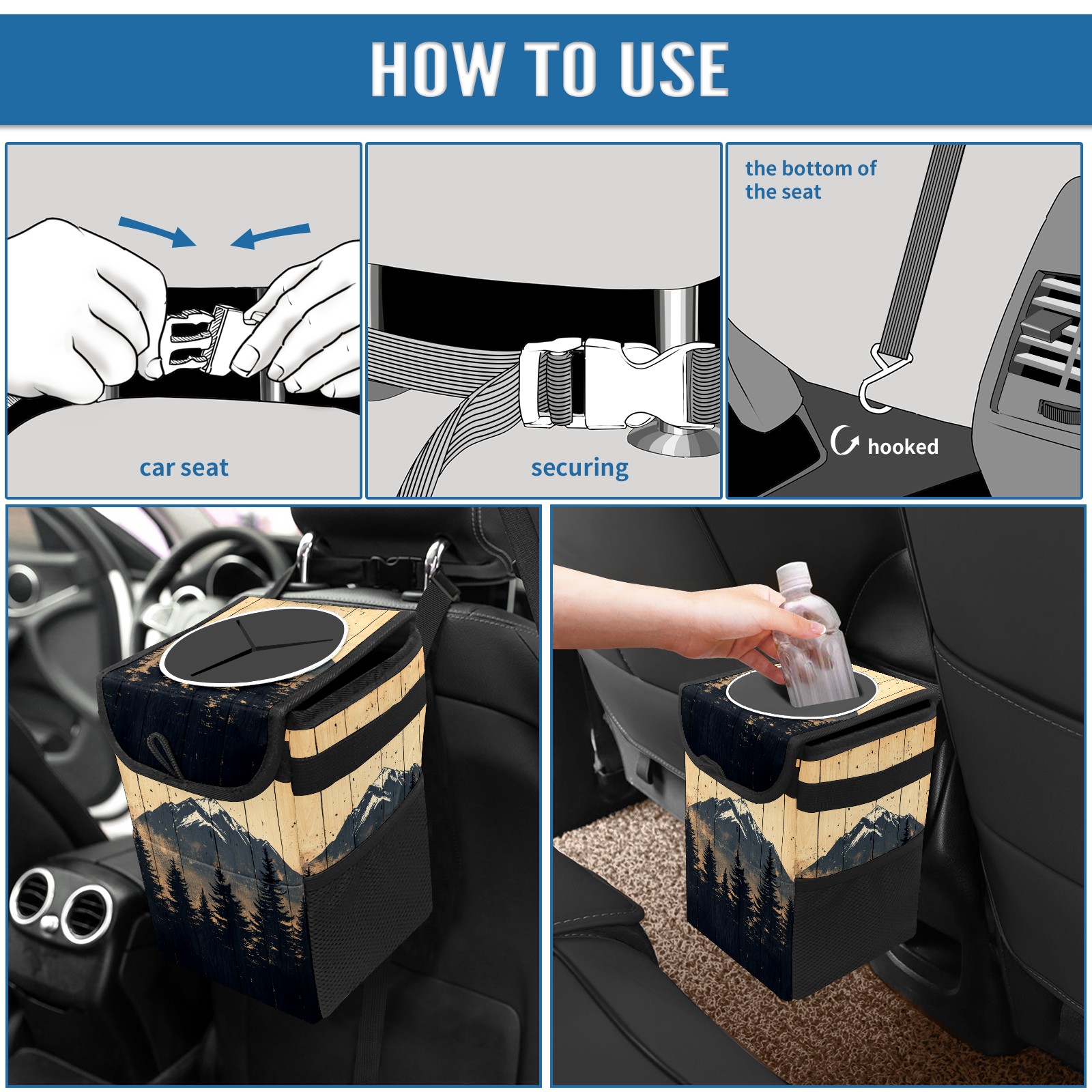 HOW TO USE

car seat

securing

the bottom of the seat

hooked