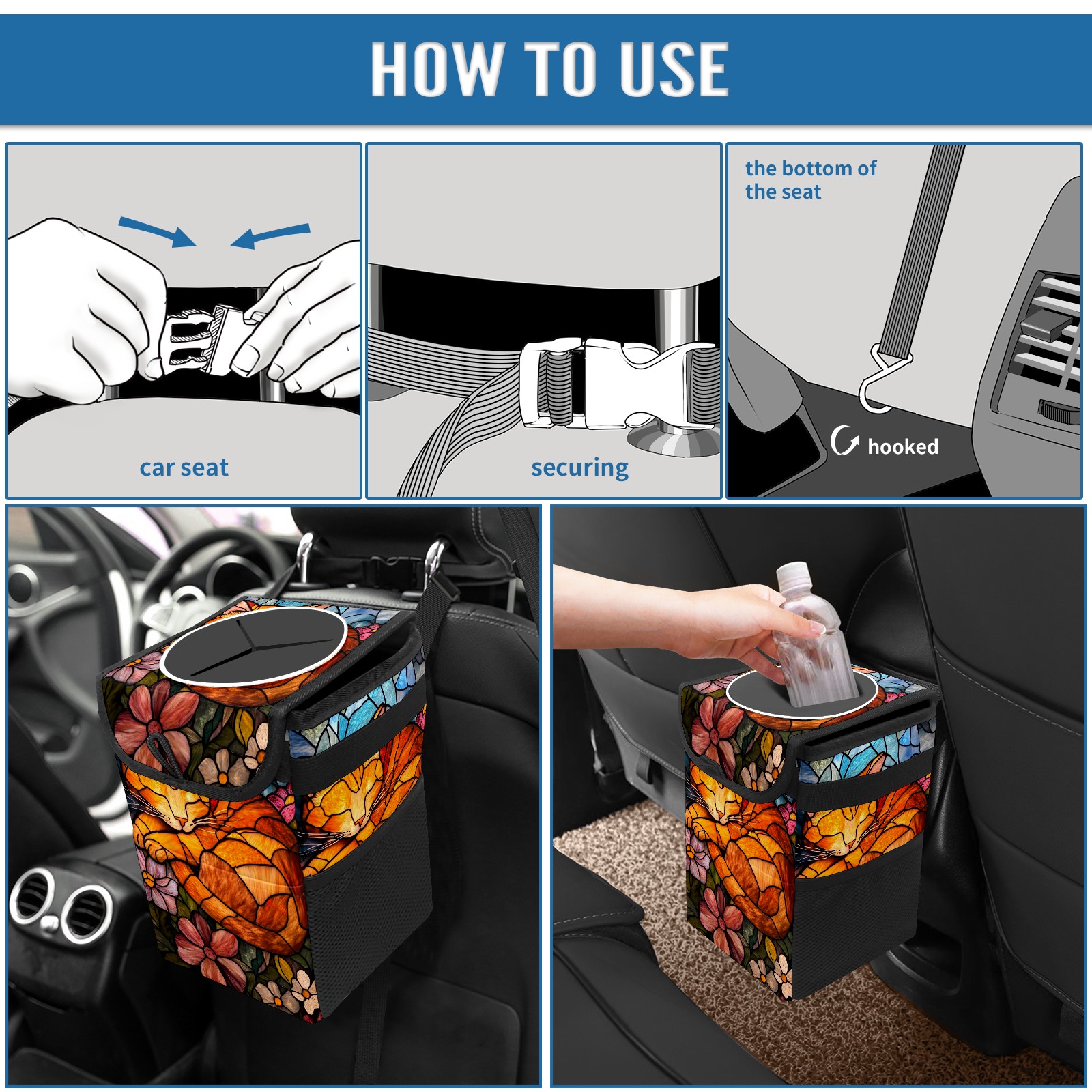 HOW TO USE

car seat

securing

the bottom of the seat

hooked