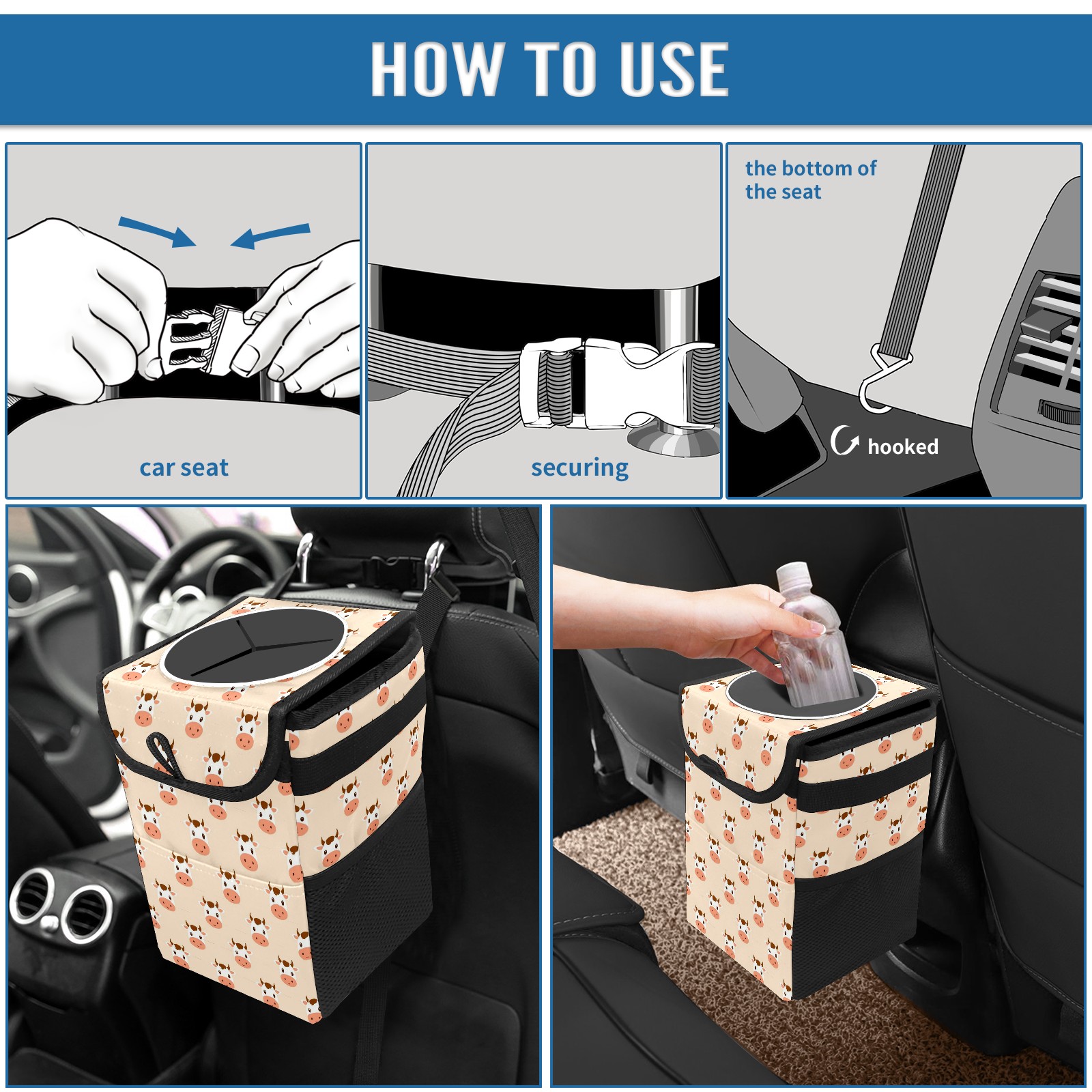 HOW TO USE

car seat

securing

the bottom of the seat

hooked