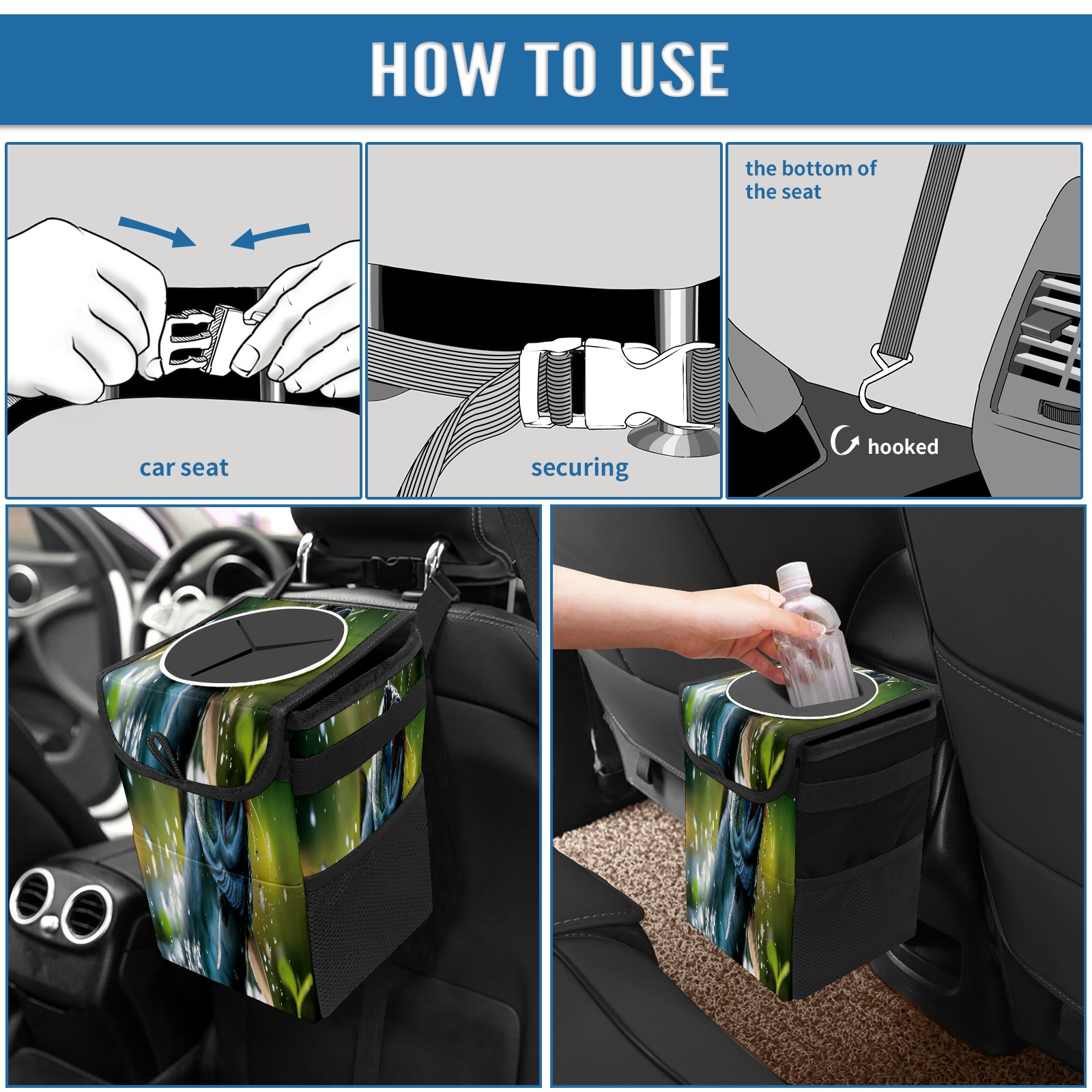 HOW TO USE

car seat

securing

the bottom of the seat

hooked