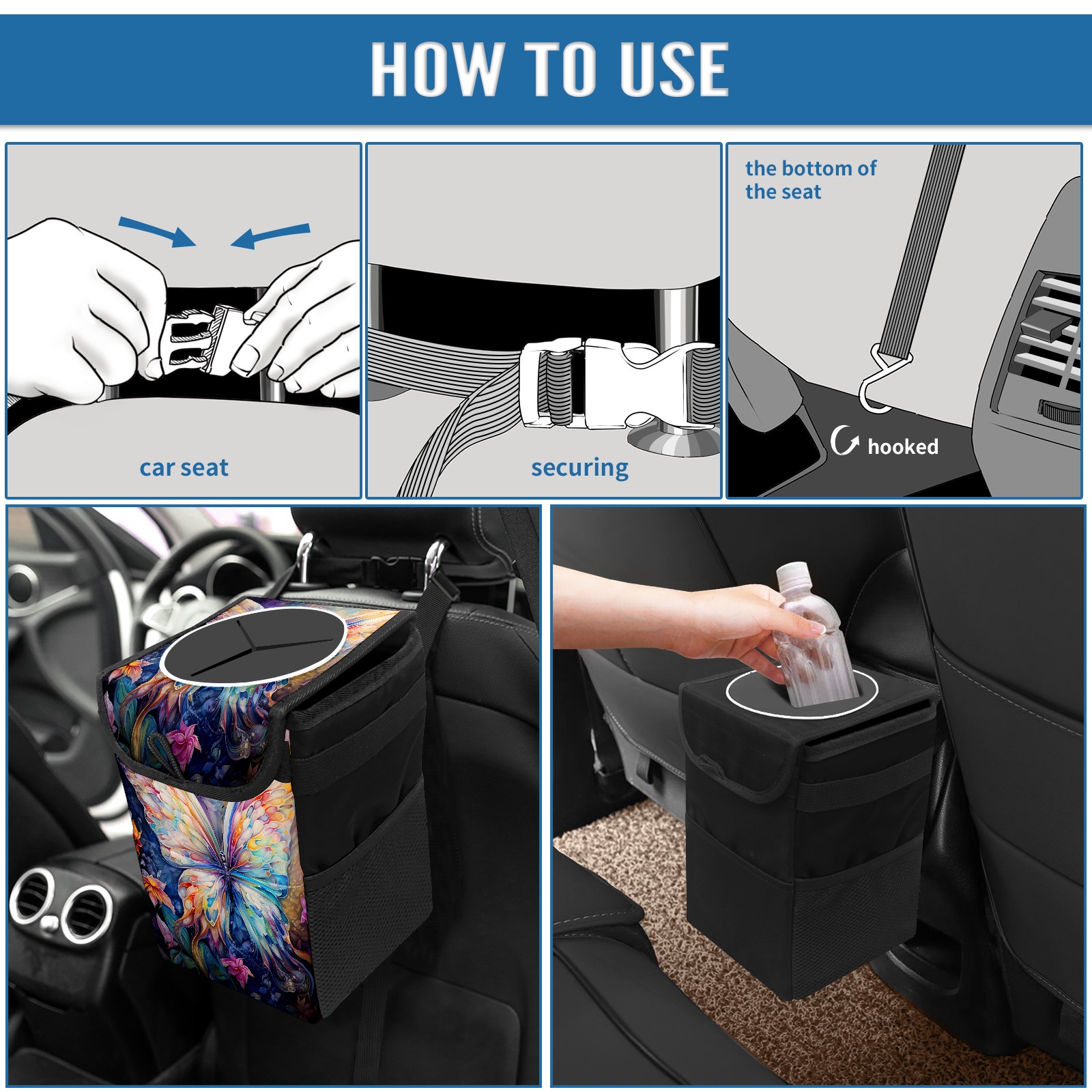 HOW TO USE

car seat

securing

the bottom of the seat

hooked