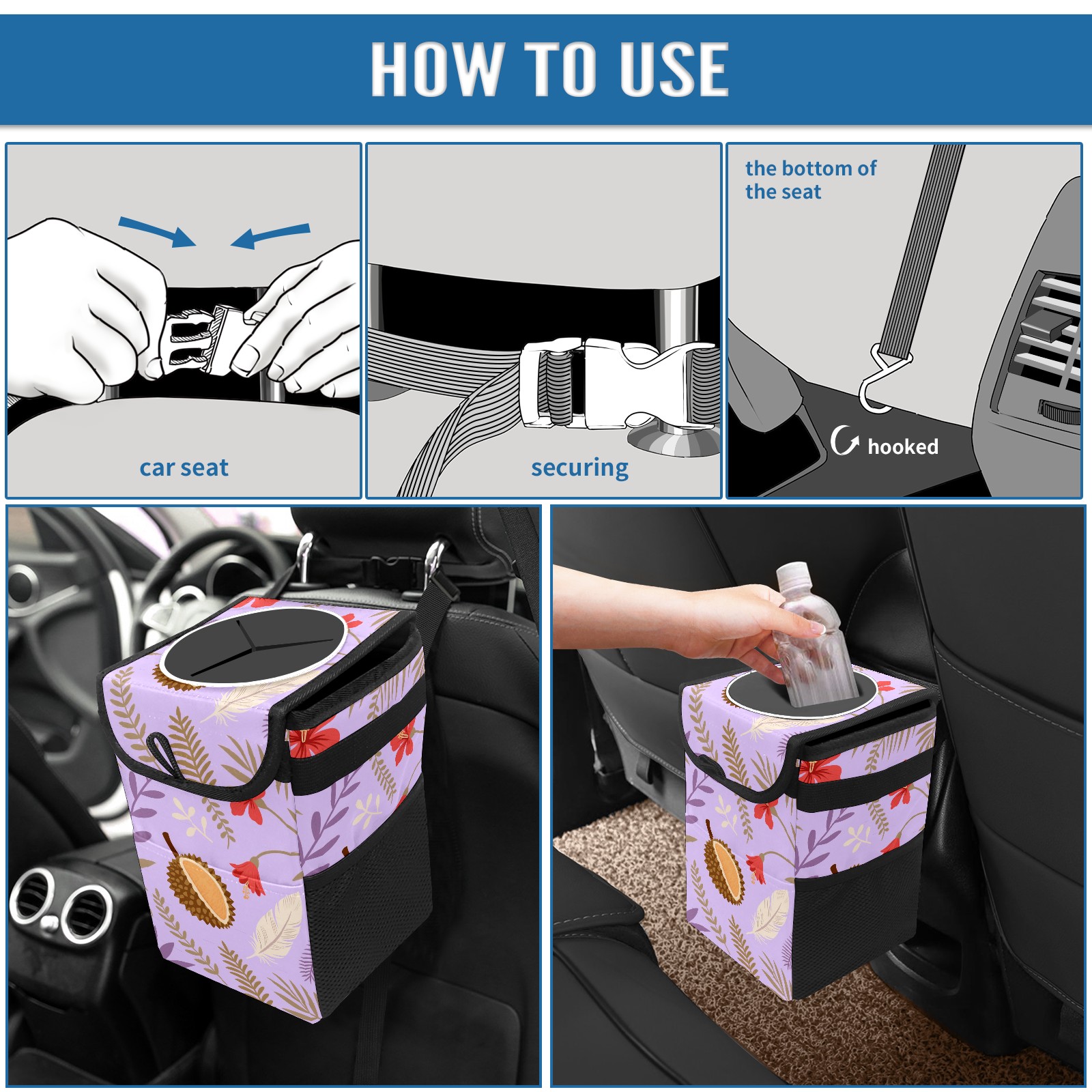 HOW TO USE

car seat

securing

the bottom of the seat

hooked