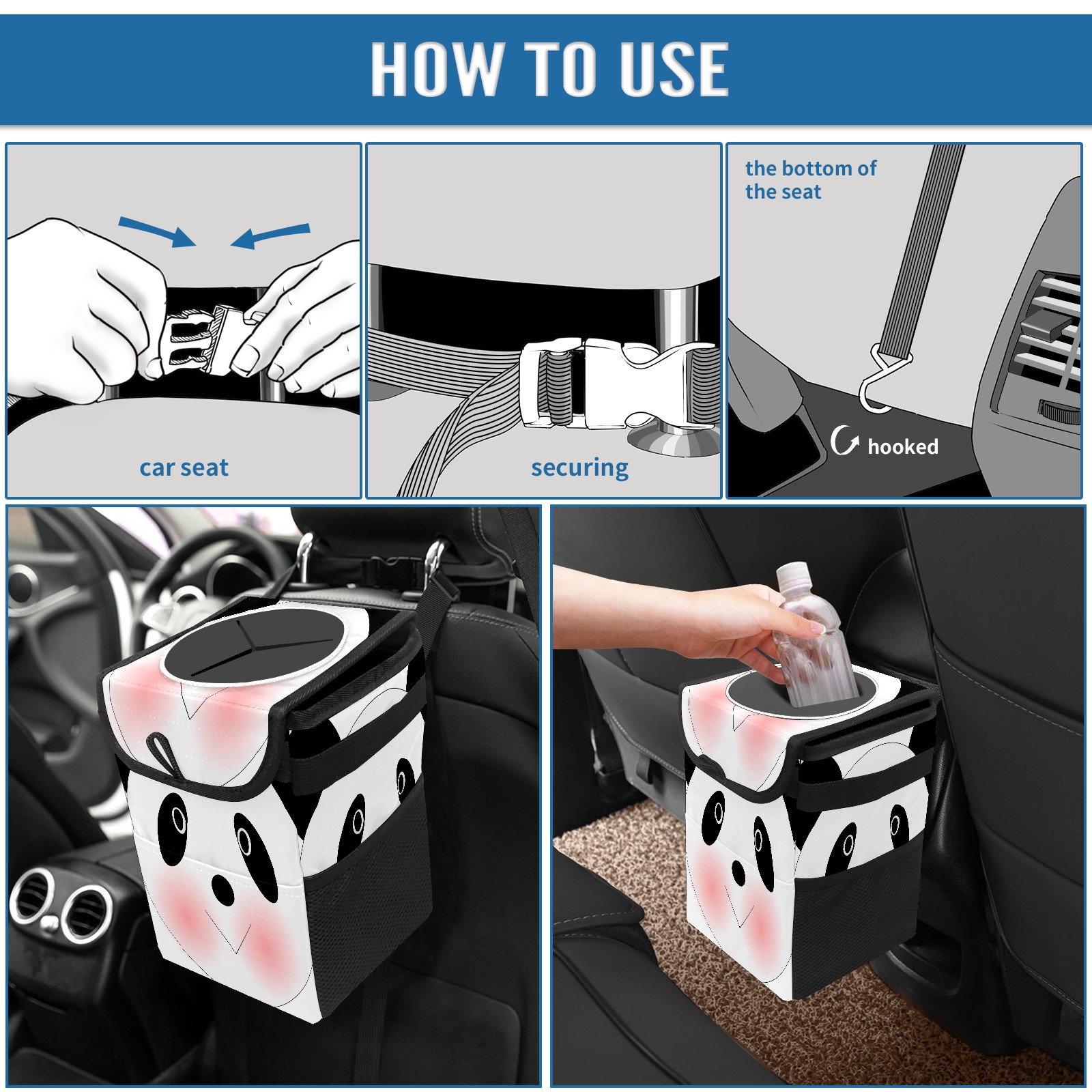 HOW TO USE

car seat

securing

the bottom of the seat

hooked