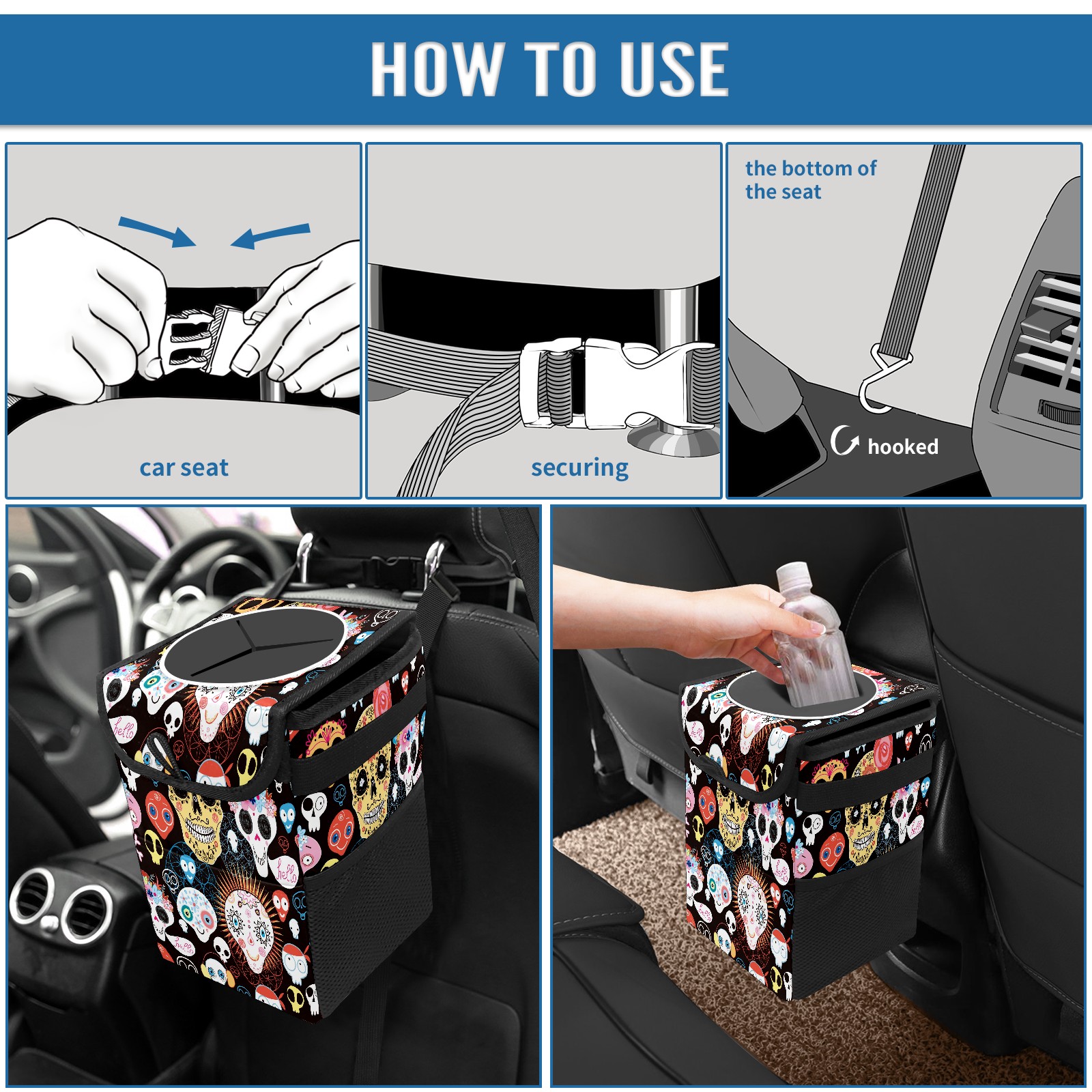 HOW TO USE

car seat

securing

the bottom of the seat

hooked

hello

hello