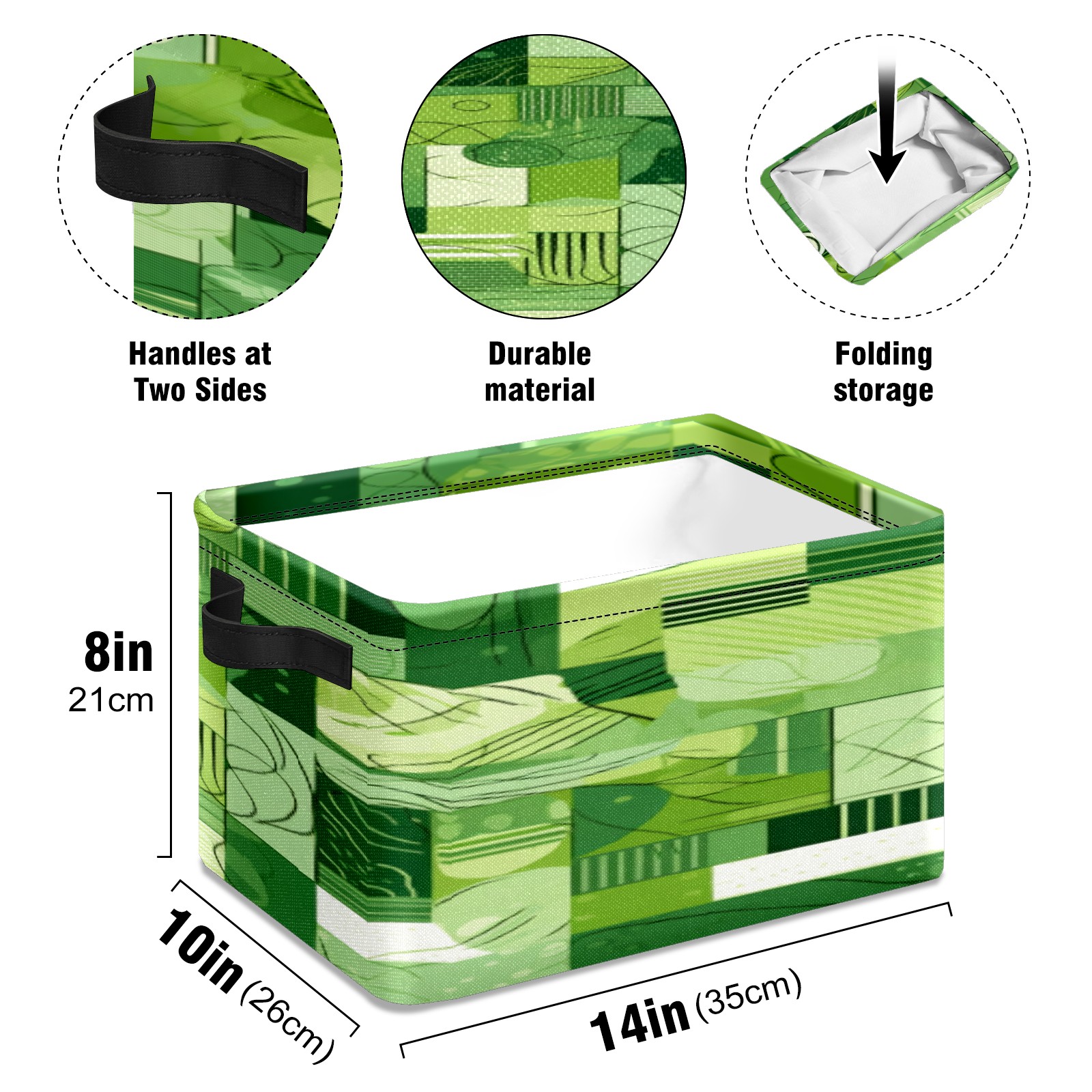 Handles at Two Sides

Durable material

Folding storage

8in
21cm

10in (26cm)

14in (35cm)