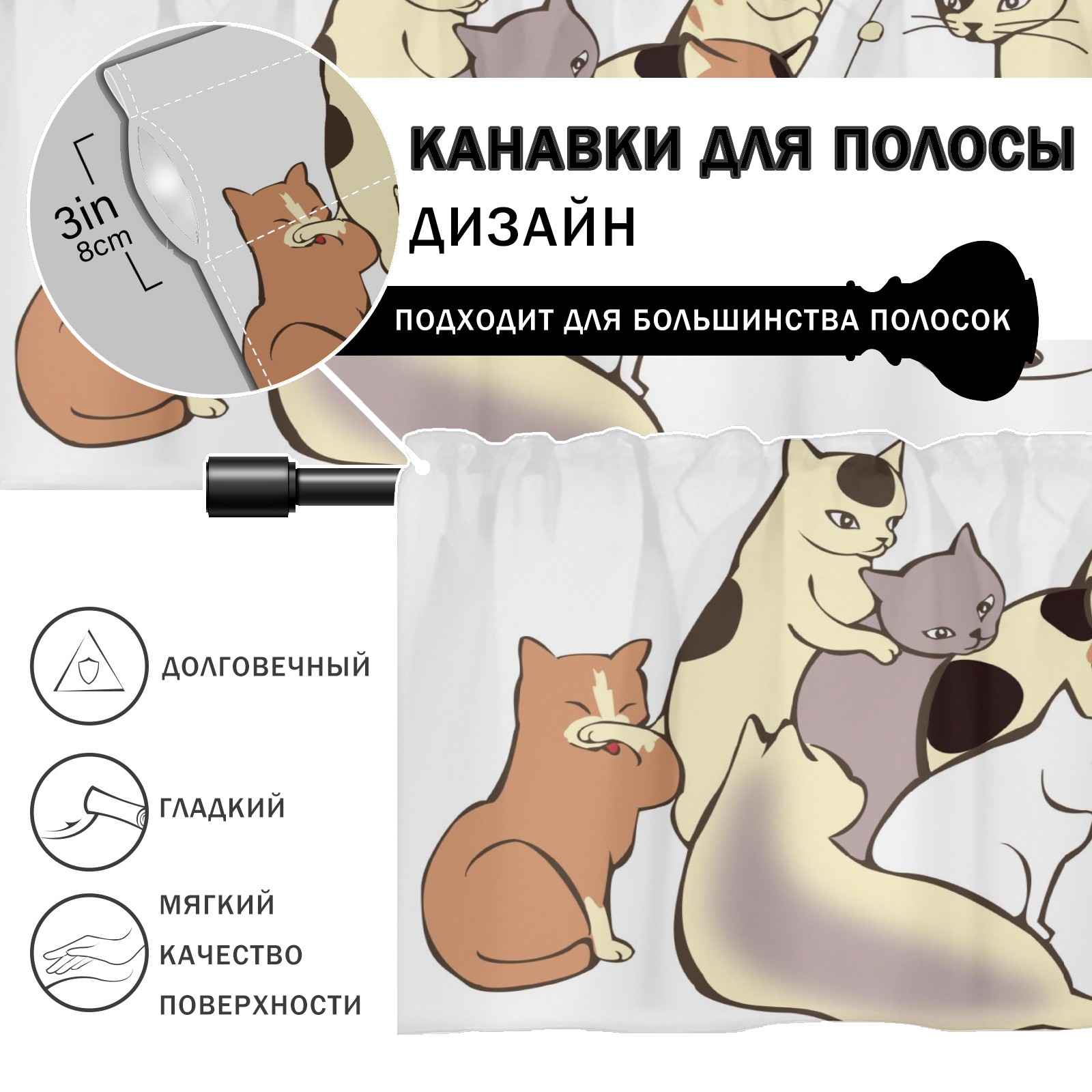 3in
8cm

КАНАВКИ ДЛЯ ПОЛОСЫ
ДИЗАЙН

ПОДХОДИТ ДЛЯ БОЛЬШИНСТВА ПОЛОСОК

ДОЛГОВЕЧНЫЙ

ГЛАДКИЙ

МЯГКИЙ
КАЧЕСТВО
ПОВЕРХНОСТИ