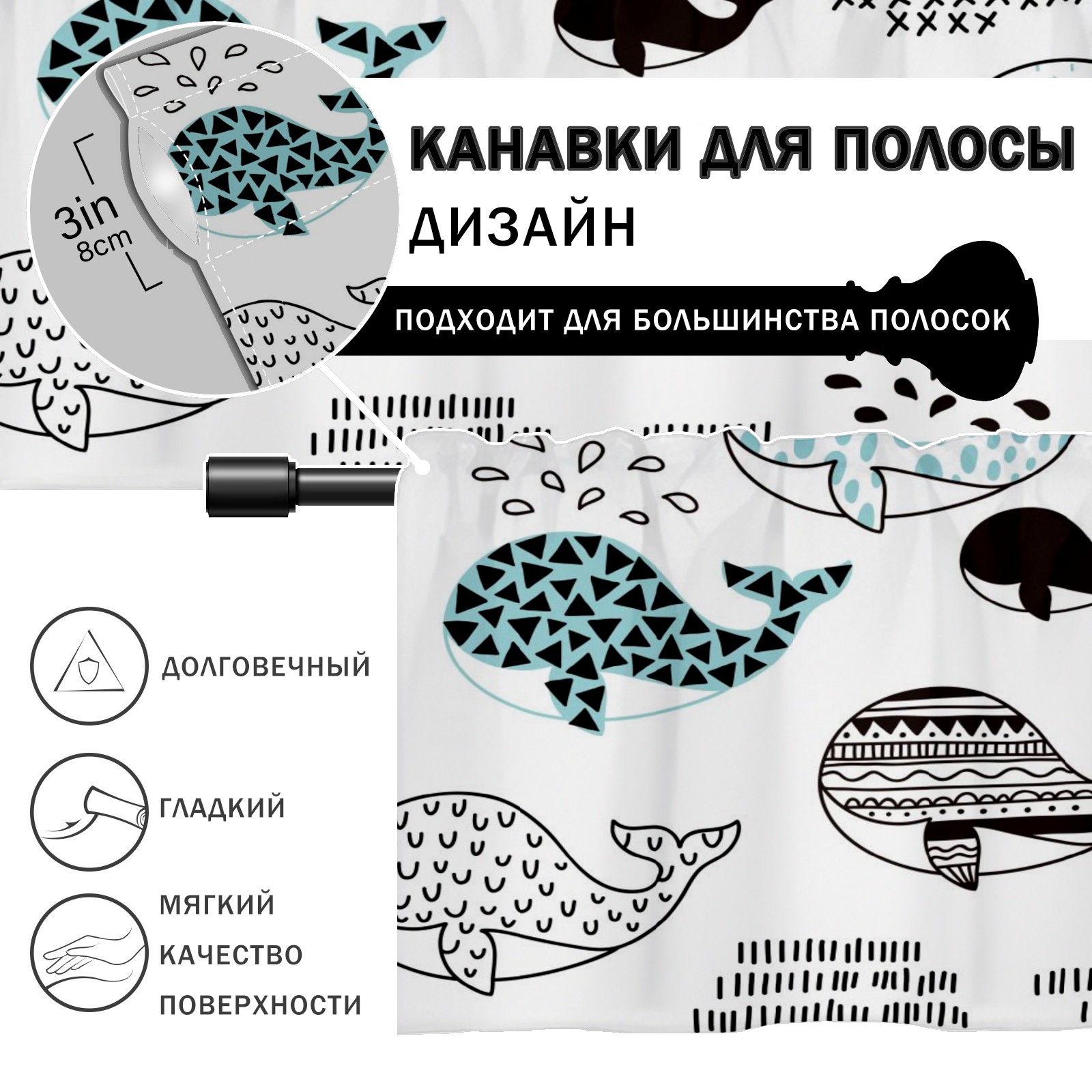 3in
8cm

КАНАВКИ ДЛЯ ПОЛОСЫ
ДИЗАЙН

ПОДХОДИТ ДЛЯ БОЛЬШИНСТВА ПОЛОСОК

ДОЛГОВЕЧНЫЙ

ГЛАДКИЙ

МЯГКИЙ
КАЧЕСТВО
ПОВЕРХНОСТИ