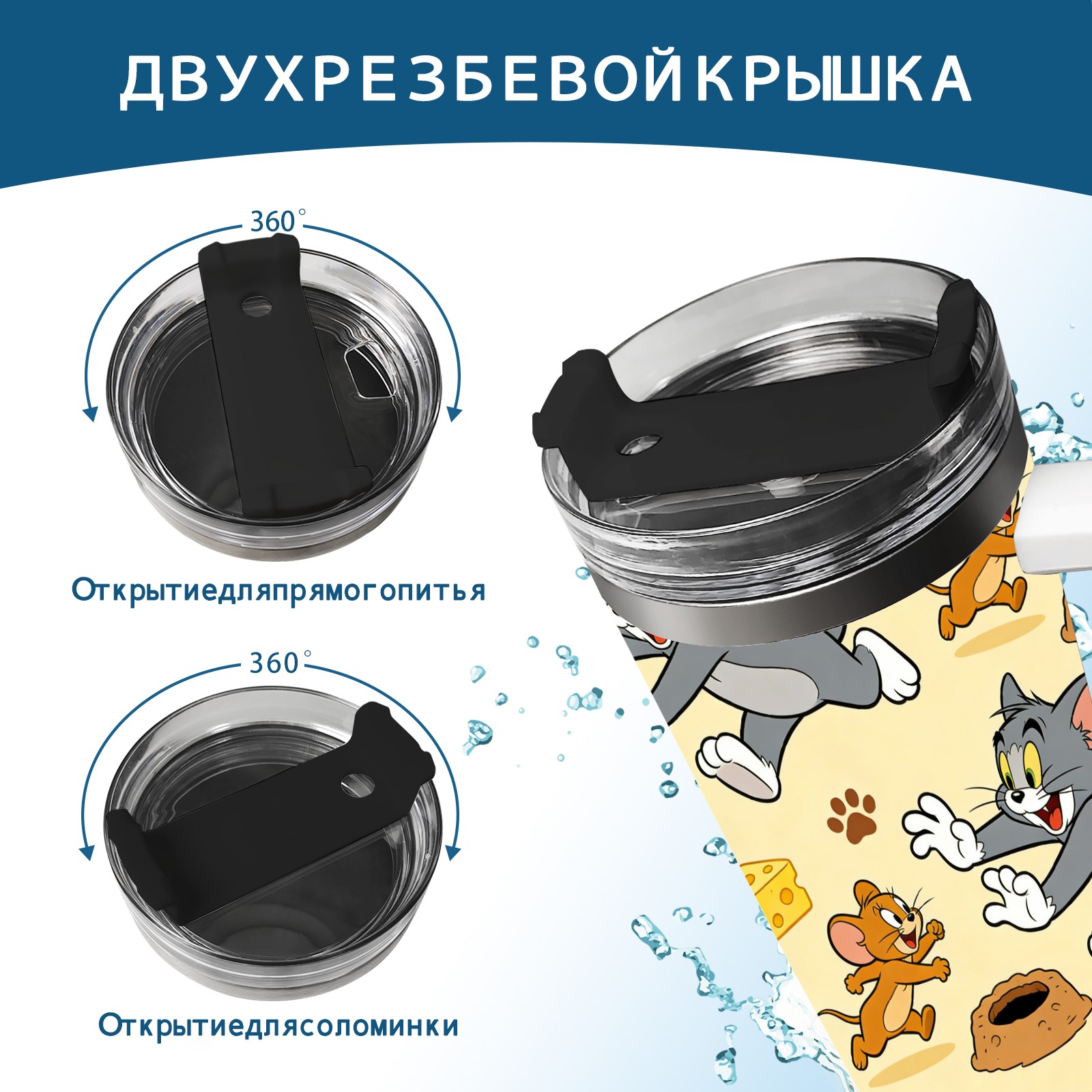 ДВУХРЕЗБЕВОЙКРЫШКА

360°

Открытиедляпрямогопитья

360°

Открытиедлясоломинки