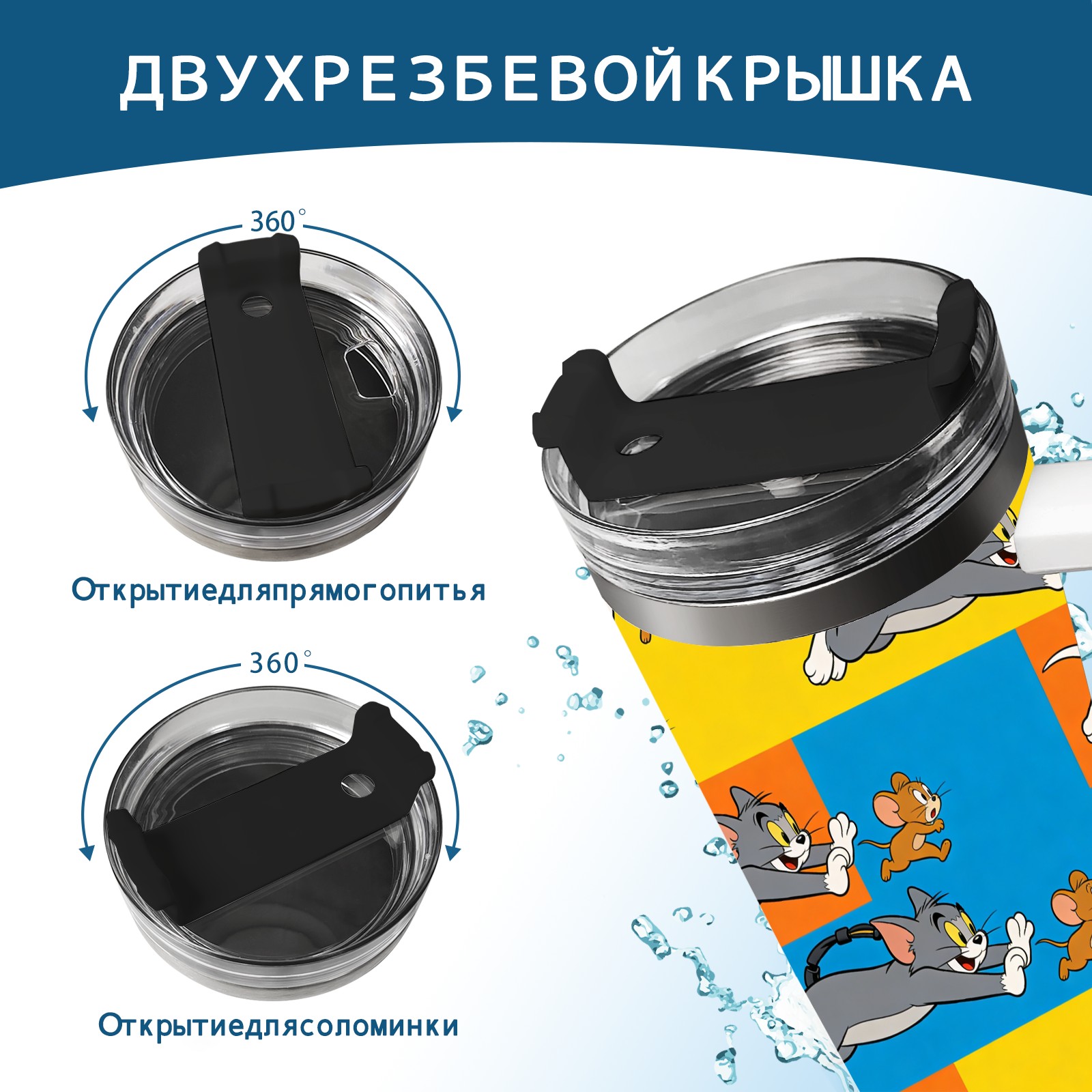 ДВУХРЕЗБЕВОЙКРЫШКА

360°

Открытиедляпрямогопитья

360°

Открытиедлясоломинки