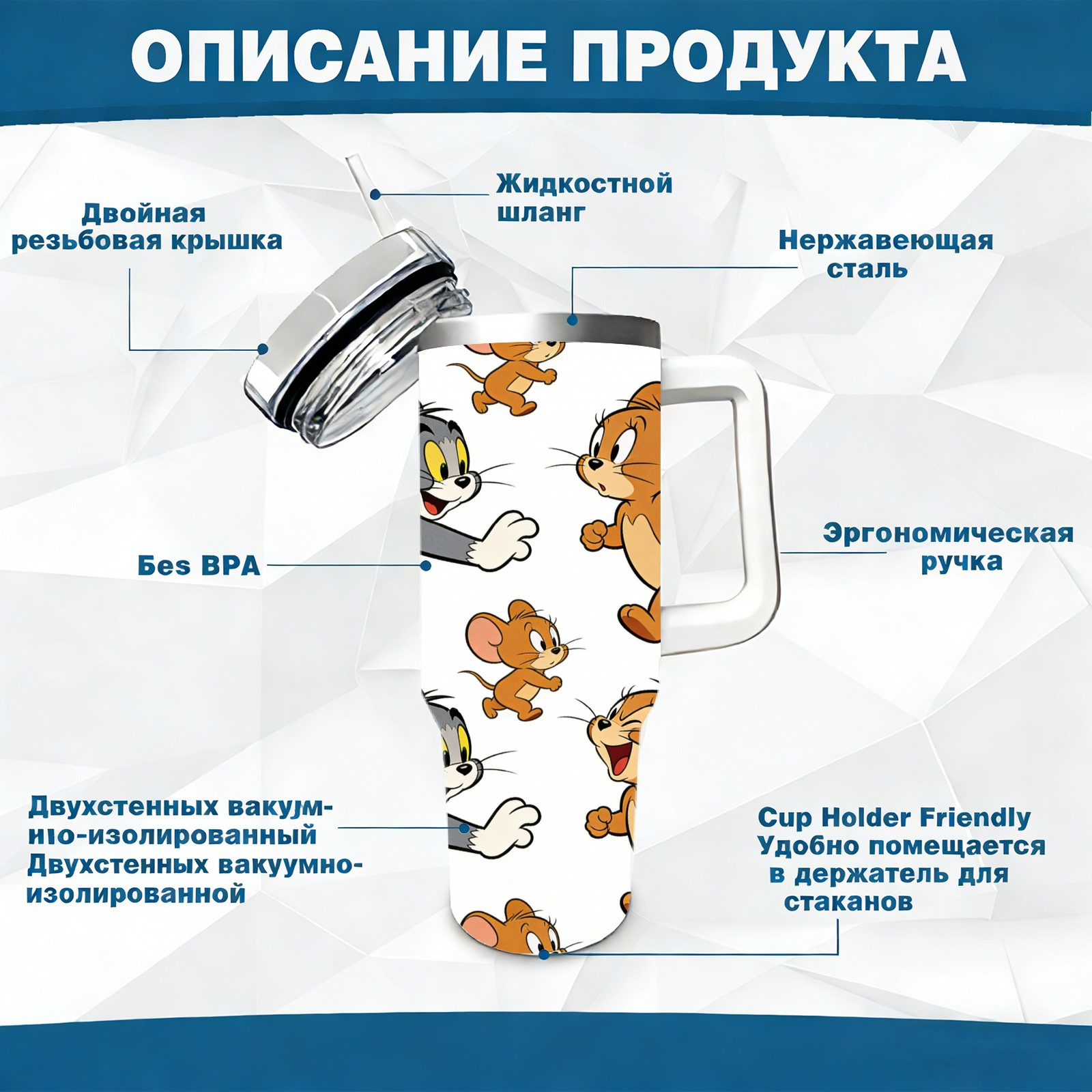 ОПИСАНИЕ ПРОДУКТА

Двойная резьбовая крышка

Жидкостной шланг

Нержавеющая сталь

Бes BPA

Эргономическая ручка

Двухстенных вакуум-нıо-изолированный Двухстенных вакуумно-изолированной

Cup Holder Friendly Удобно помещается в держатель для стаканов