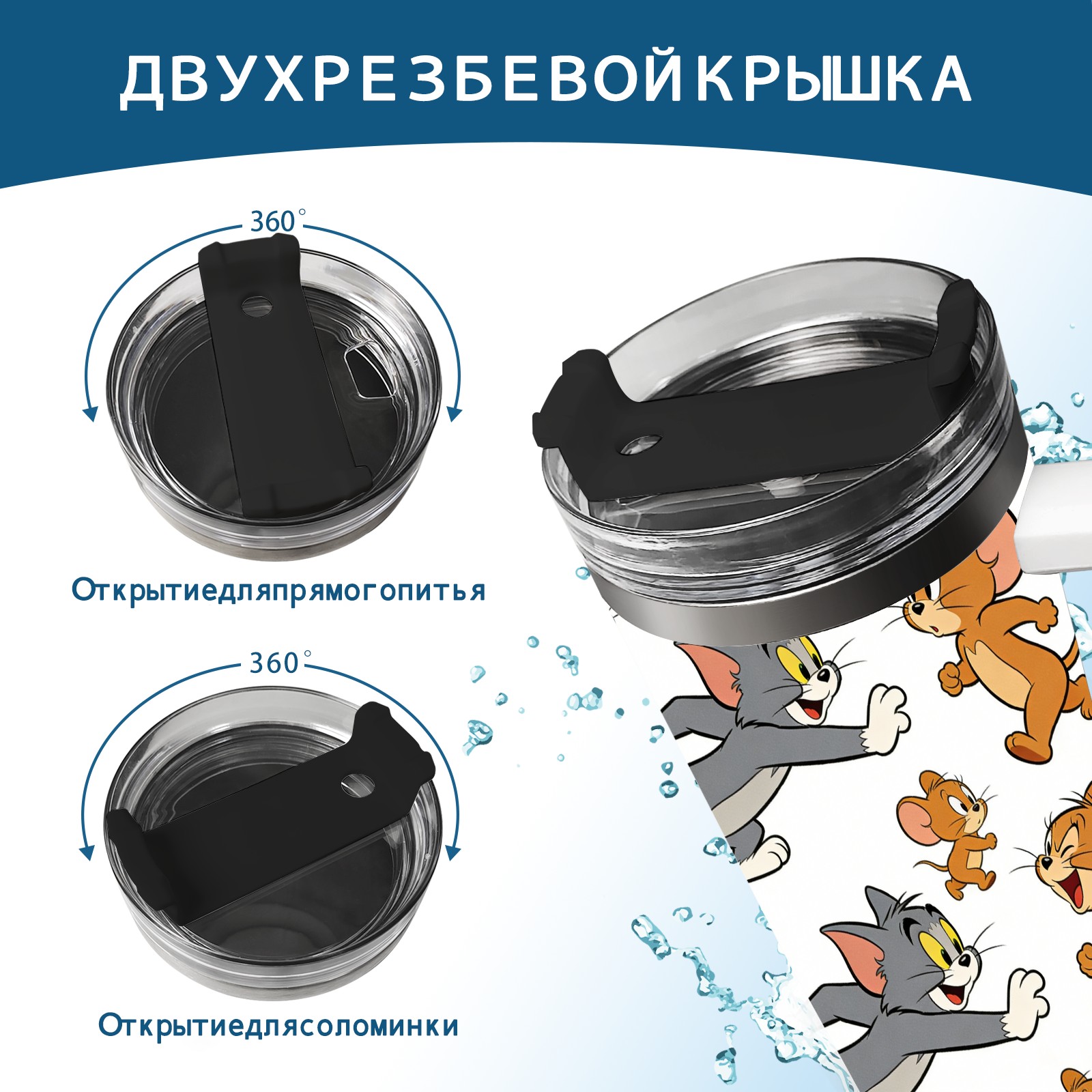 ДВУХРЕЗБЕВОЙКРЫШКА

360°

Открытиедляпрямогопитья

360°

Открытиедлясоломинки