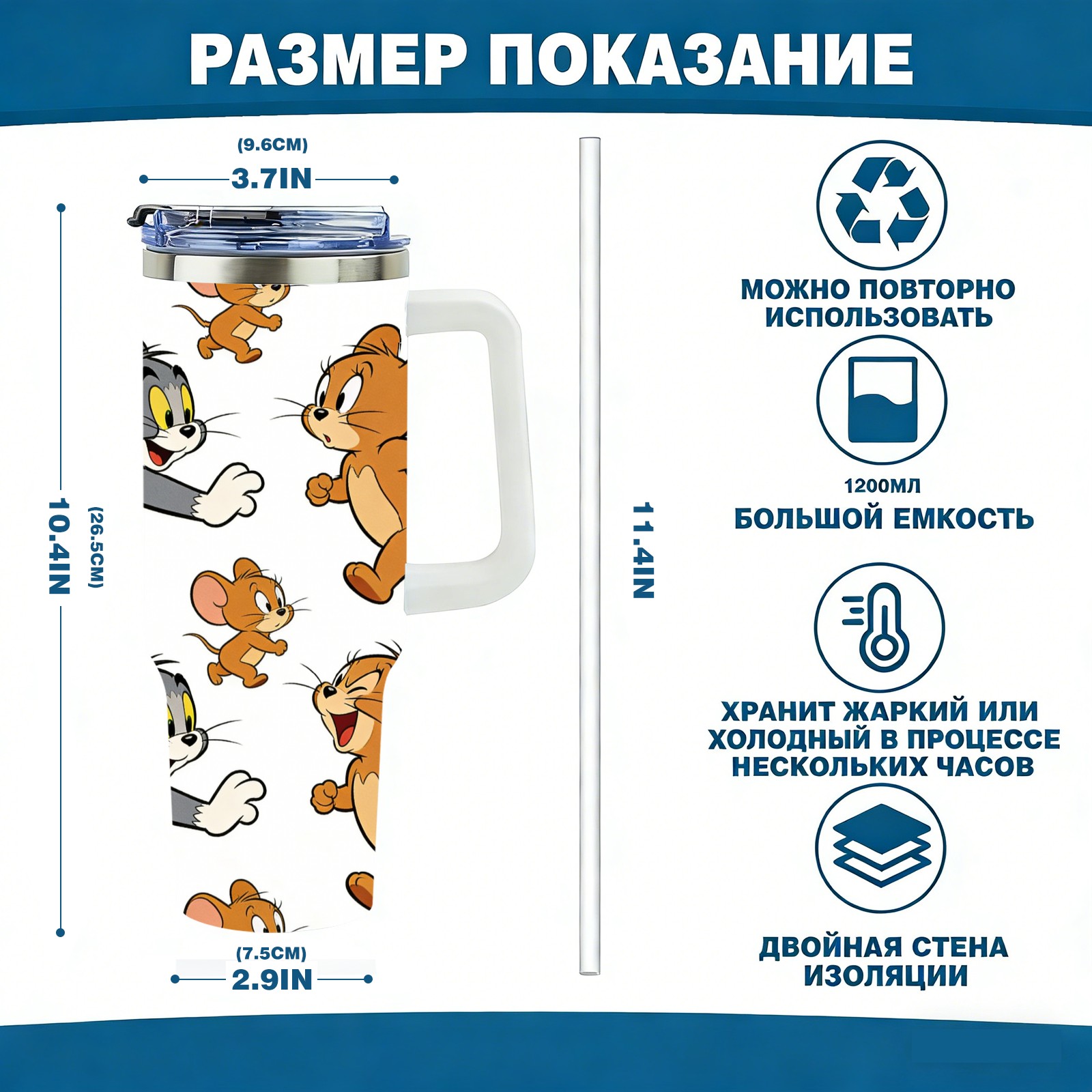 РАЗМЕР ПОКАЗАНИЕ

(9.6CM)
3.7IN

10.4IN
(26.5CM)

(7.5CM)
2.9IN

11.4IN

МОЖНО ПОВТОРНО ИСПОЛЬЗОВАТЬ

1200МЛ
БОЛЬШОЙ ЕМКОСТЬ

ХРАНИТ ЖАРКИЙ ИЛИ ХОЛОДНЫЙ В ПРОЦЕССЕ НЕСКОЛЬКИХ ЧАСОВ

ДВОЙНАЯ СТЕНА ИЗОЛЯЦИИ