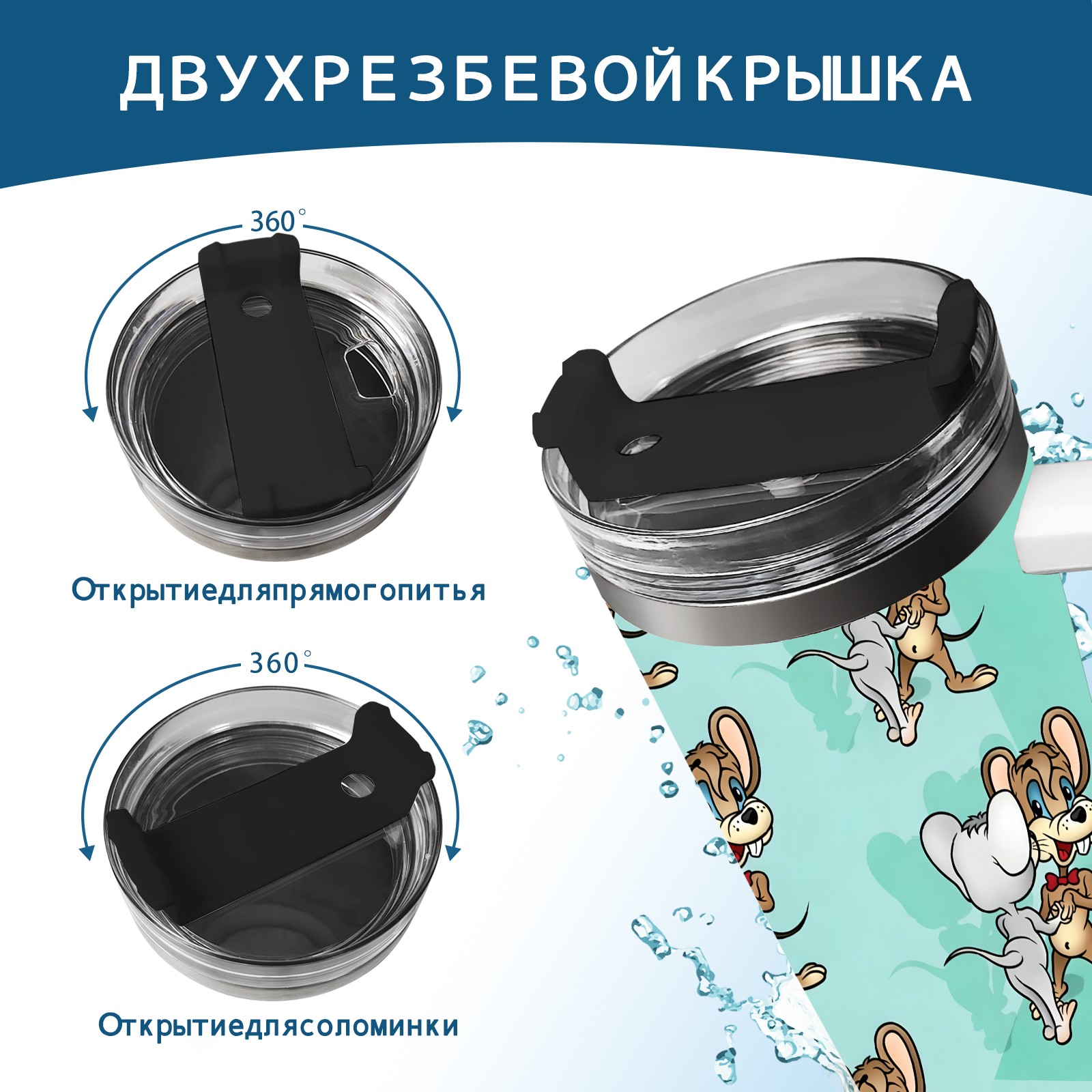 ДВУХРЕЗБЕВОЙКРЫШКА

360°

Открытиедляпрямогопитья

360°

Открытиедлясоломинки