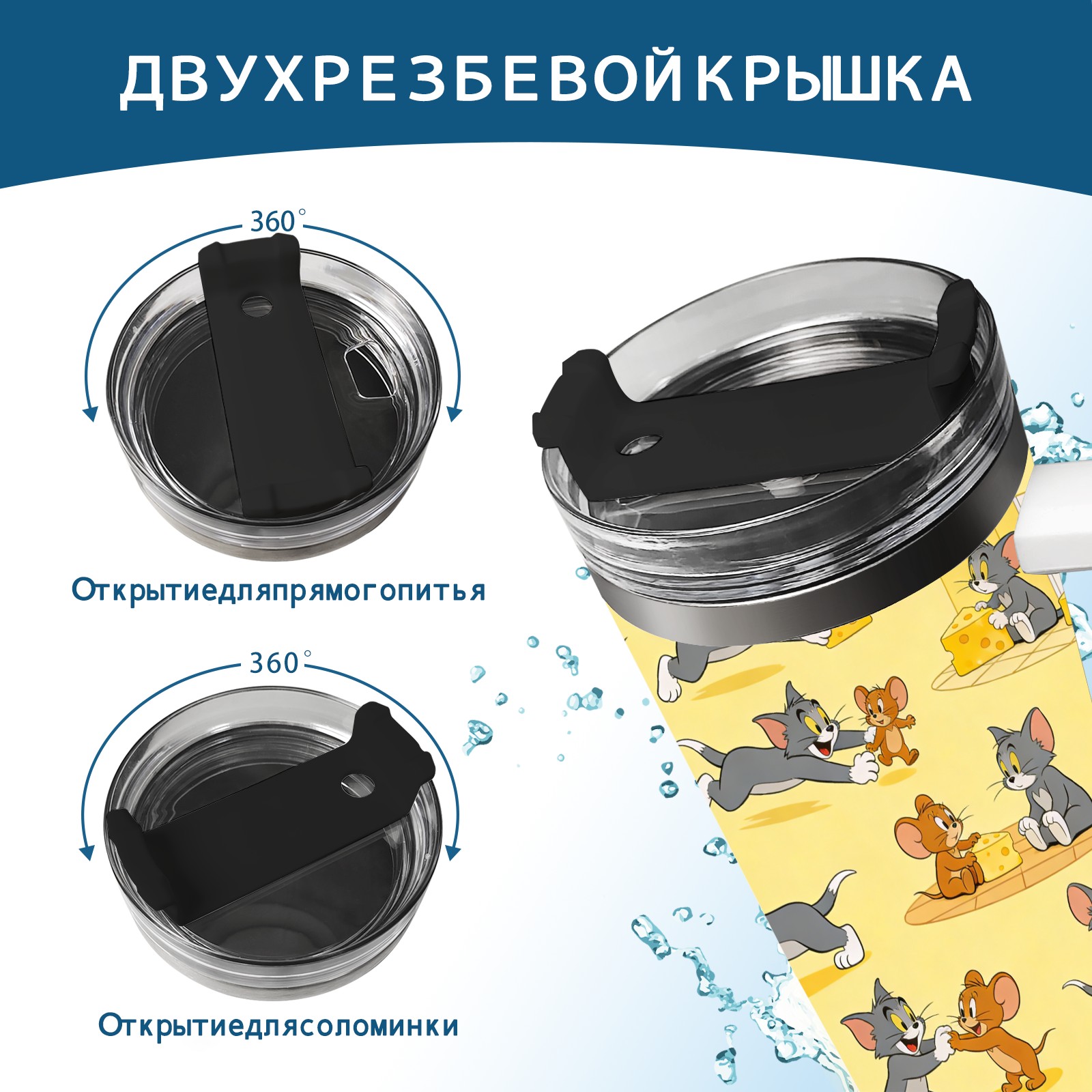 ДВУХРЕЗБЕВОЙКРЫШКА

360°

Открытиедляпрямогопитья

360°

Открытиедлясоломинки