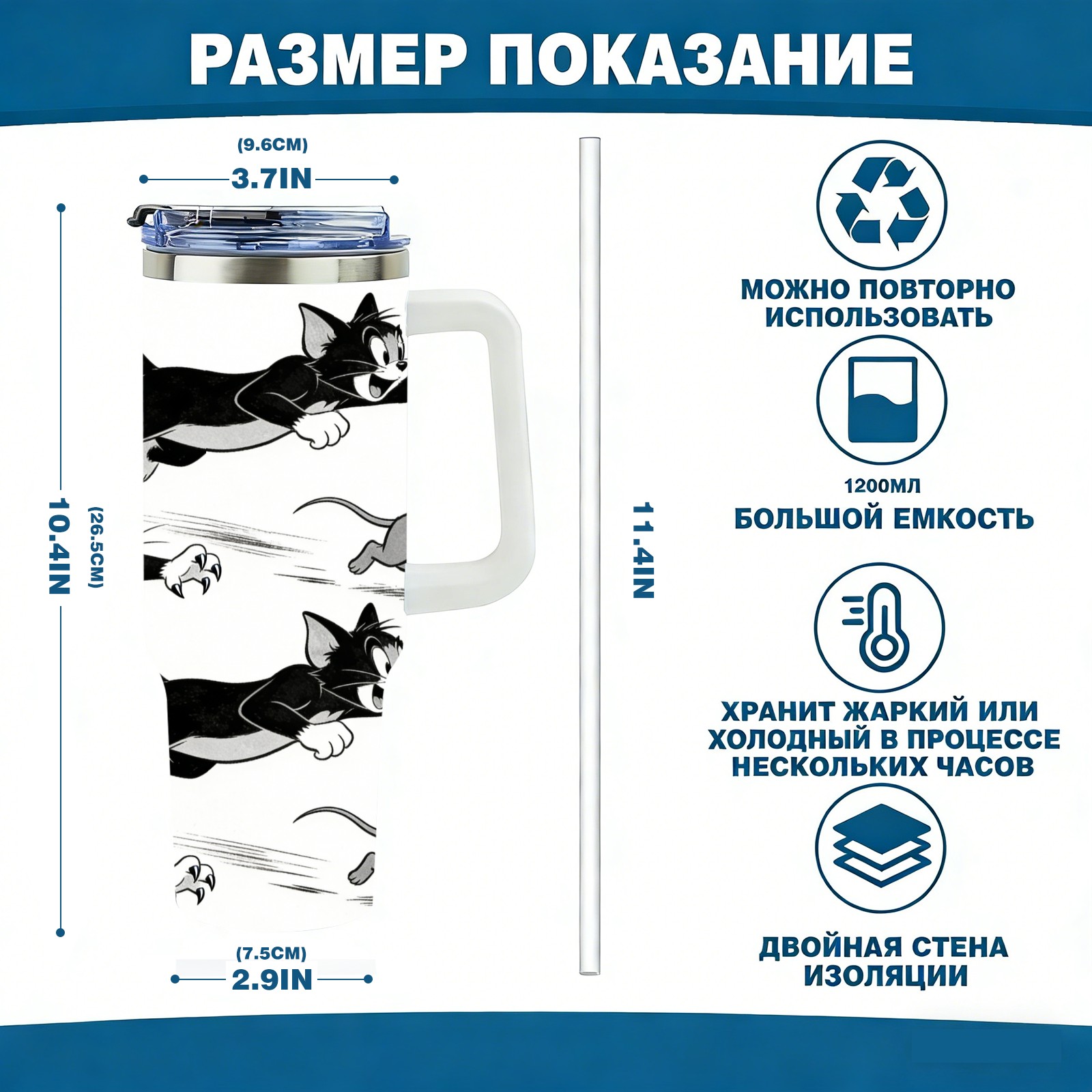 РАЗМЕР ПОКАЗАНИЕ

(9.6CM)
3.7IN

10.4IN
(26.5CM)

(7.5CM)
2.9IN

11.4IN

МОЖНО ПОВТОРНО ИСПОЛЬЗОВАТЬ

1200МЛ
БОЛЬШОЙ ЕМКОСТЬ

ХРАНИТ ЖАРКИЙ ИЛИ ХОЛОДНЫЙ В ПРОЦЕССЕ НЕСКОЛЬКИХ ЧАСОВ

ДВОЙНАЯ СТЕНА ИЗОЛЯЦИИ