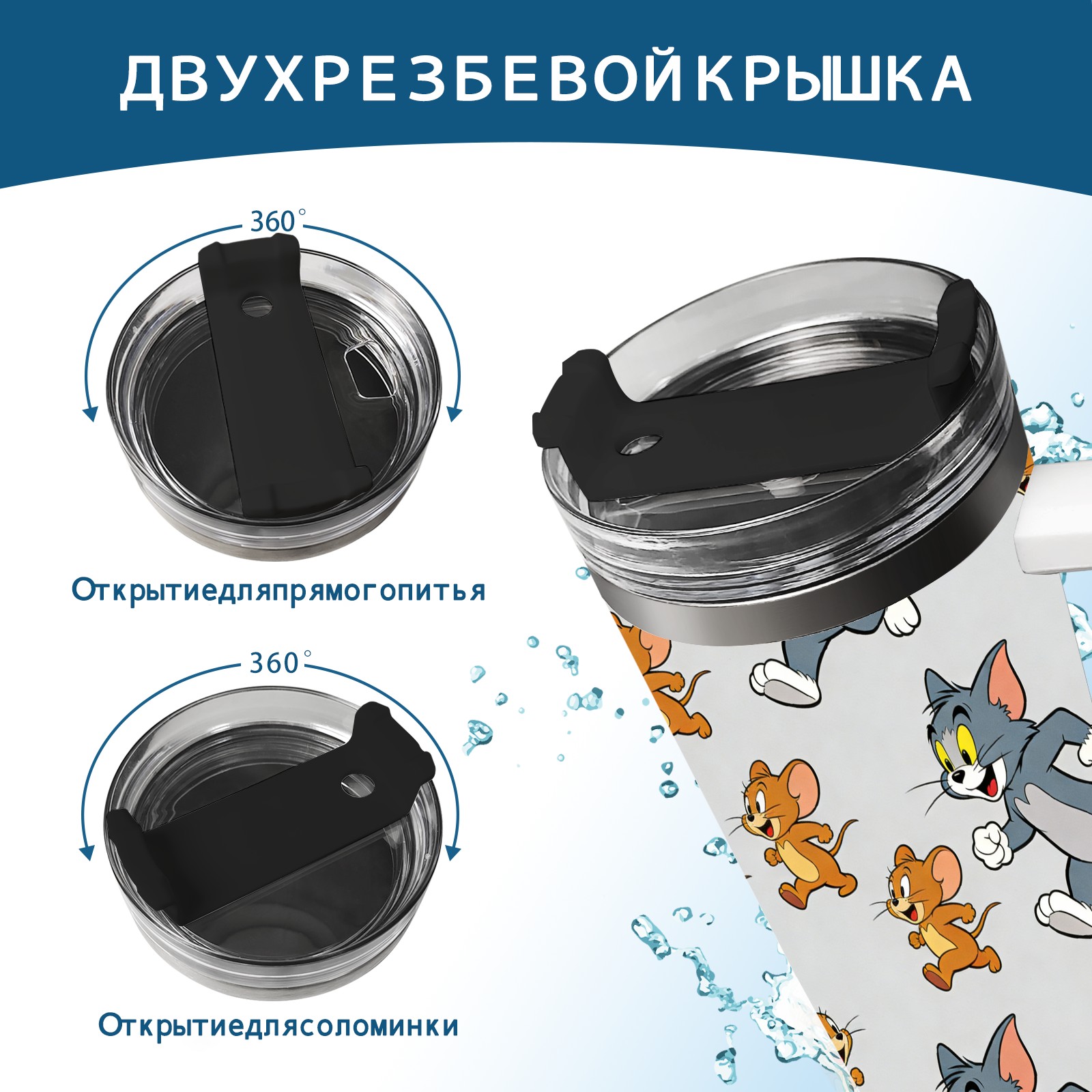 ДВУХРЕЗБЕВОЙКРЫШКА

360°

Открытиедляпрямогопитья

360°

Открытиедлясоломинки