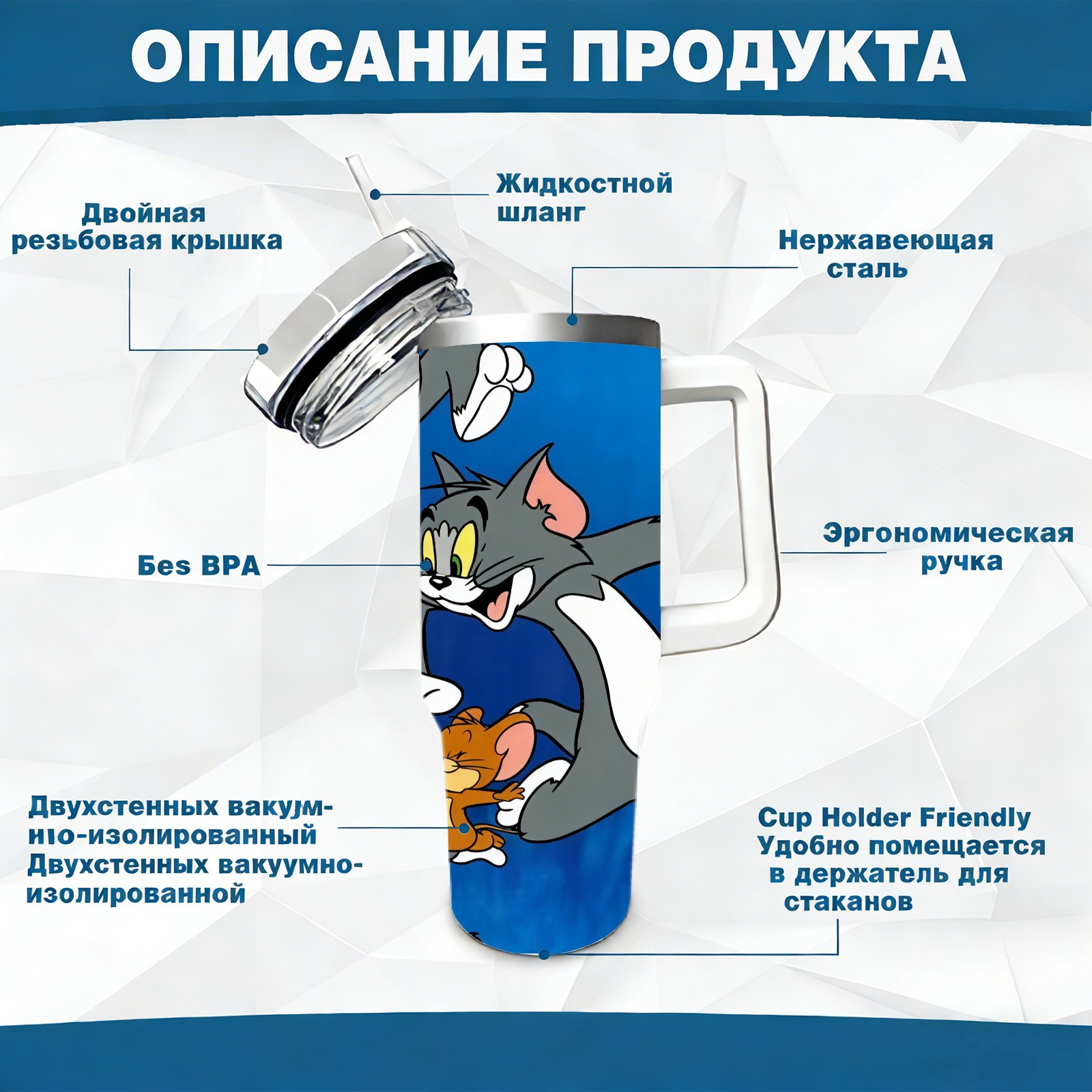 ОПИСАНИЕ ПРОДУКТА

Двойная резьбовая крышка

Жидкостной шланг

Нержавеющая сталь

Бes BPA

Эргономическая ручка

Двухстенных вакум-ню-изолированный Двухстенных вакуумно-изолированной

Cup Holder Friendly Удобно помещается в держатель для стаканов