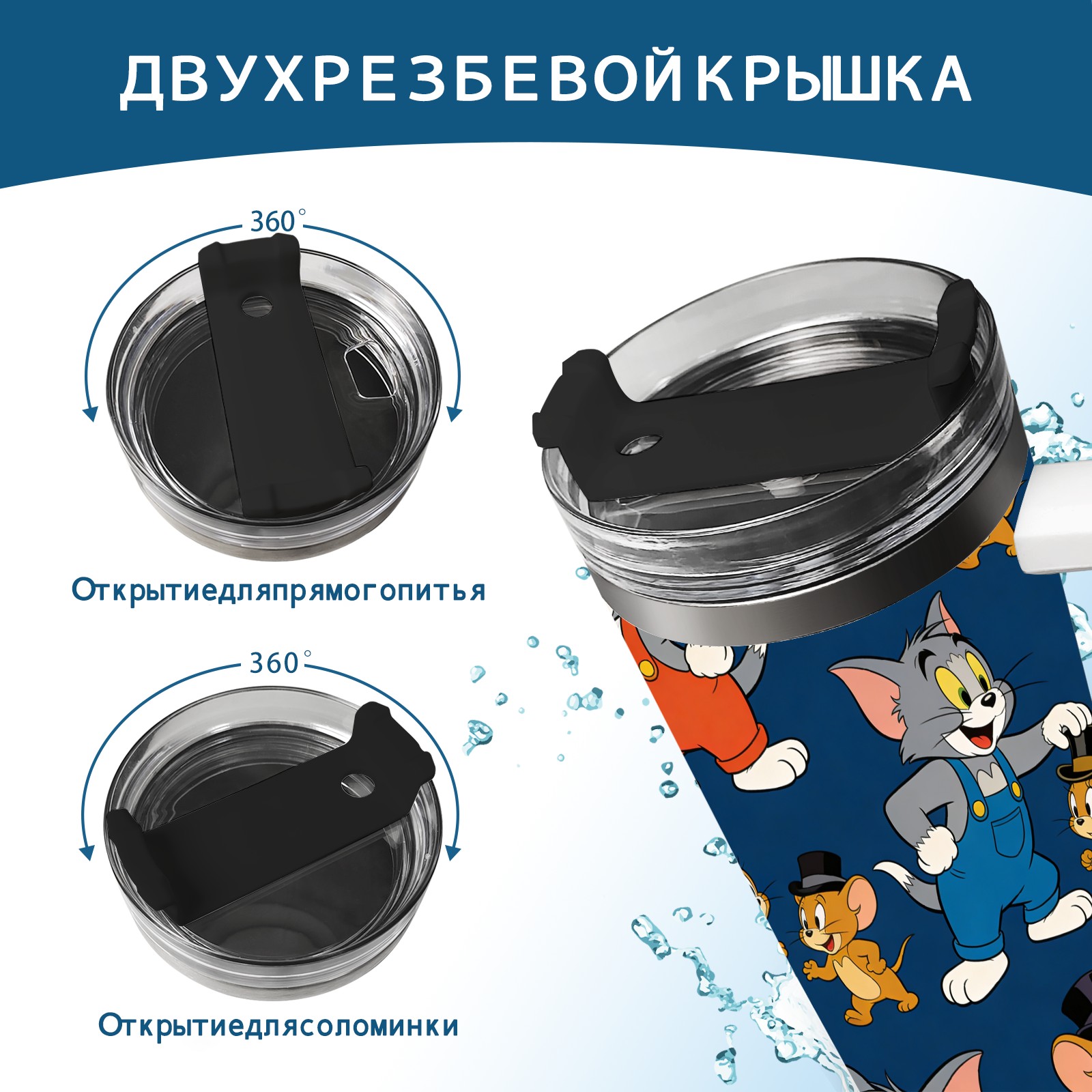 ДВУХРЕЗБЕВОЙКРЫШКА

360°

Открытиедляпрямогопитья

360°

Открытиедлясоломинки