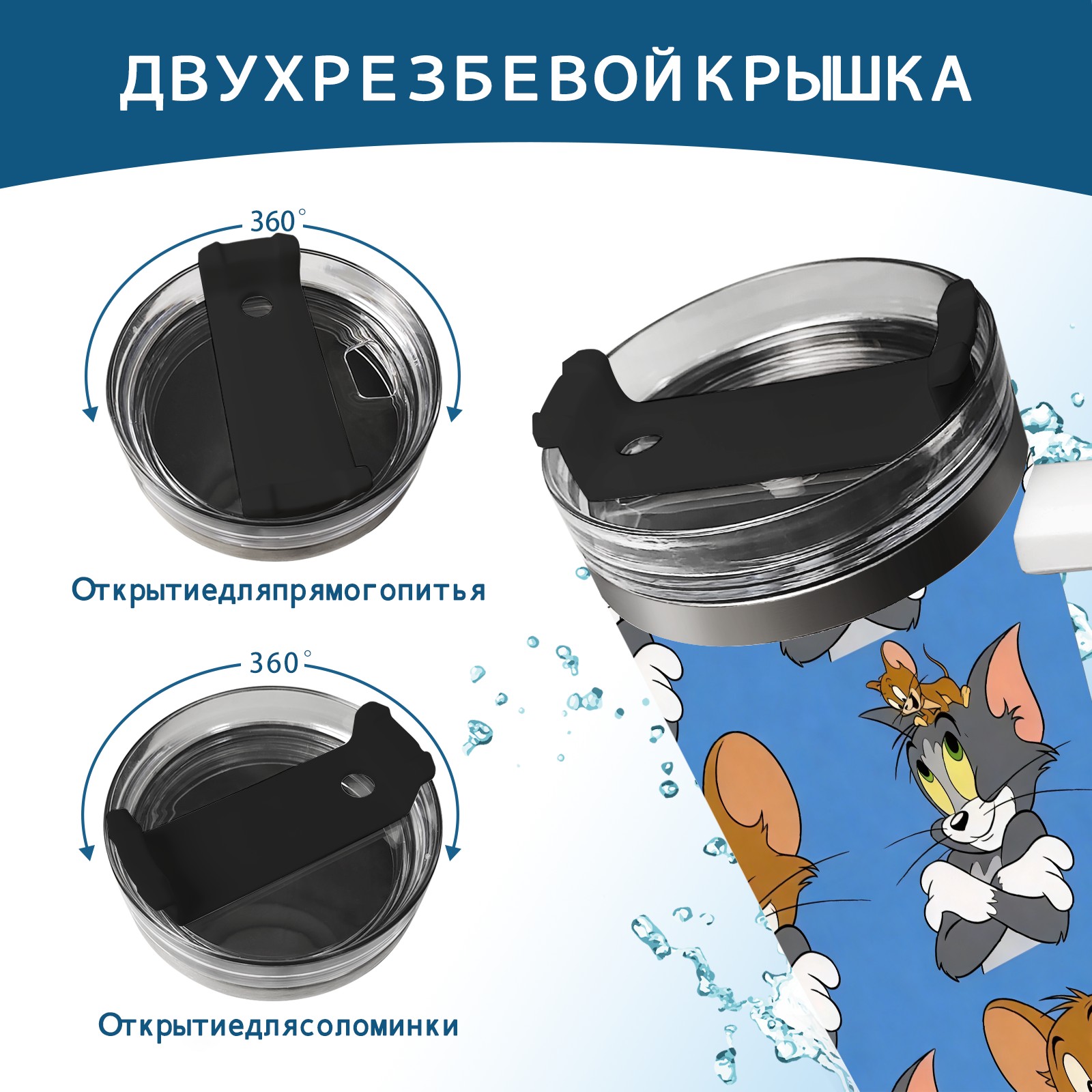 ДВУХРЕЗБЕВОЙКРЫШКА

360°

Открытиедляпрямогопитья

360°

Открытиедлясоломинки