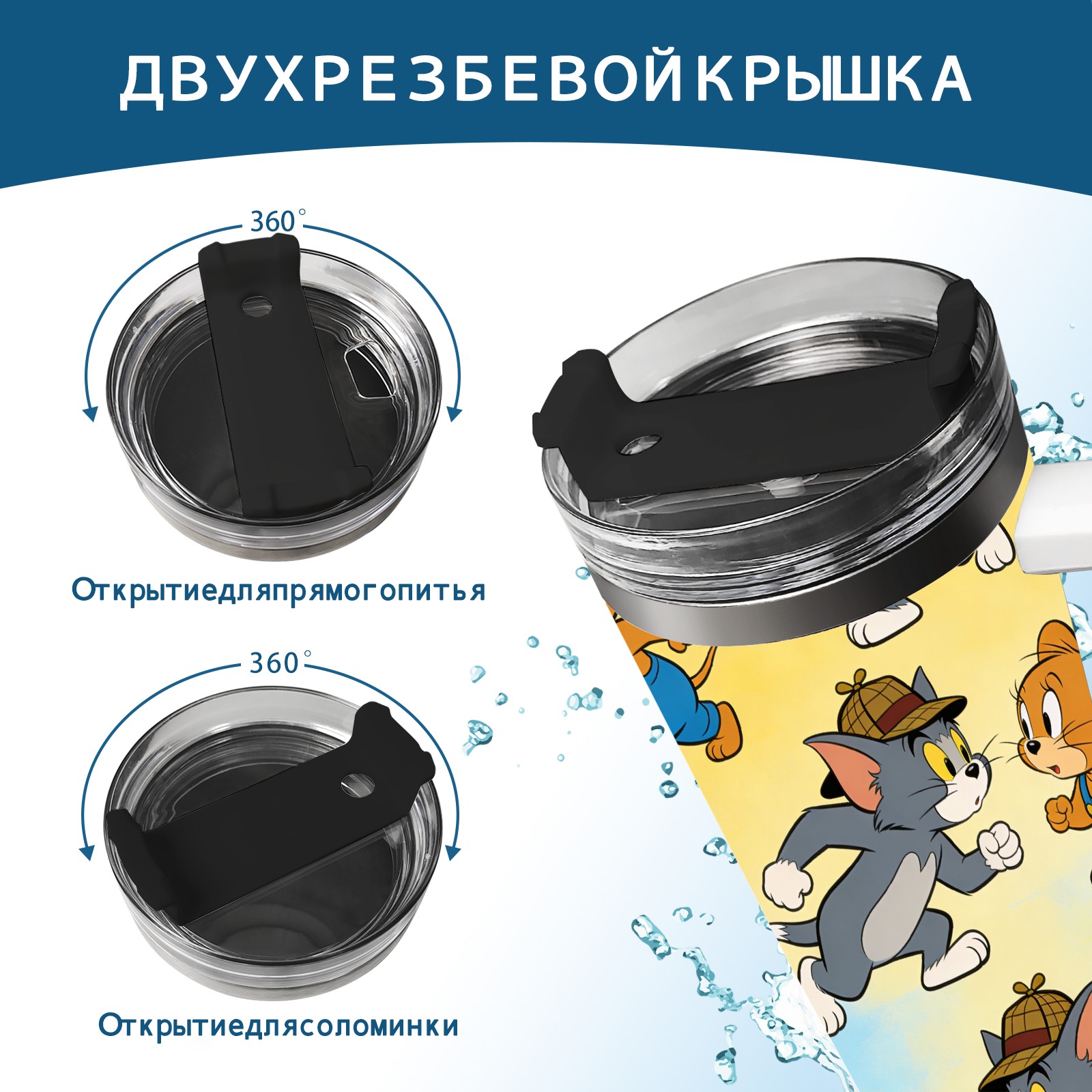 ДВУХРЕЗБЕВОЙКРЫШКА

360°

Открытиедляпрямогопитья

360°

Открытиедлясоломинки