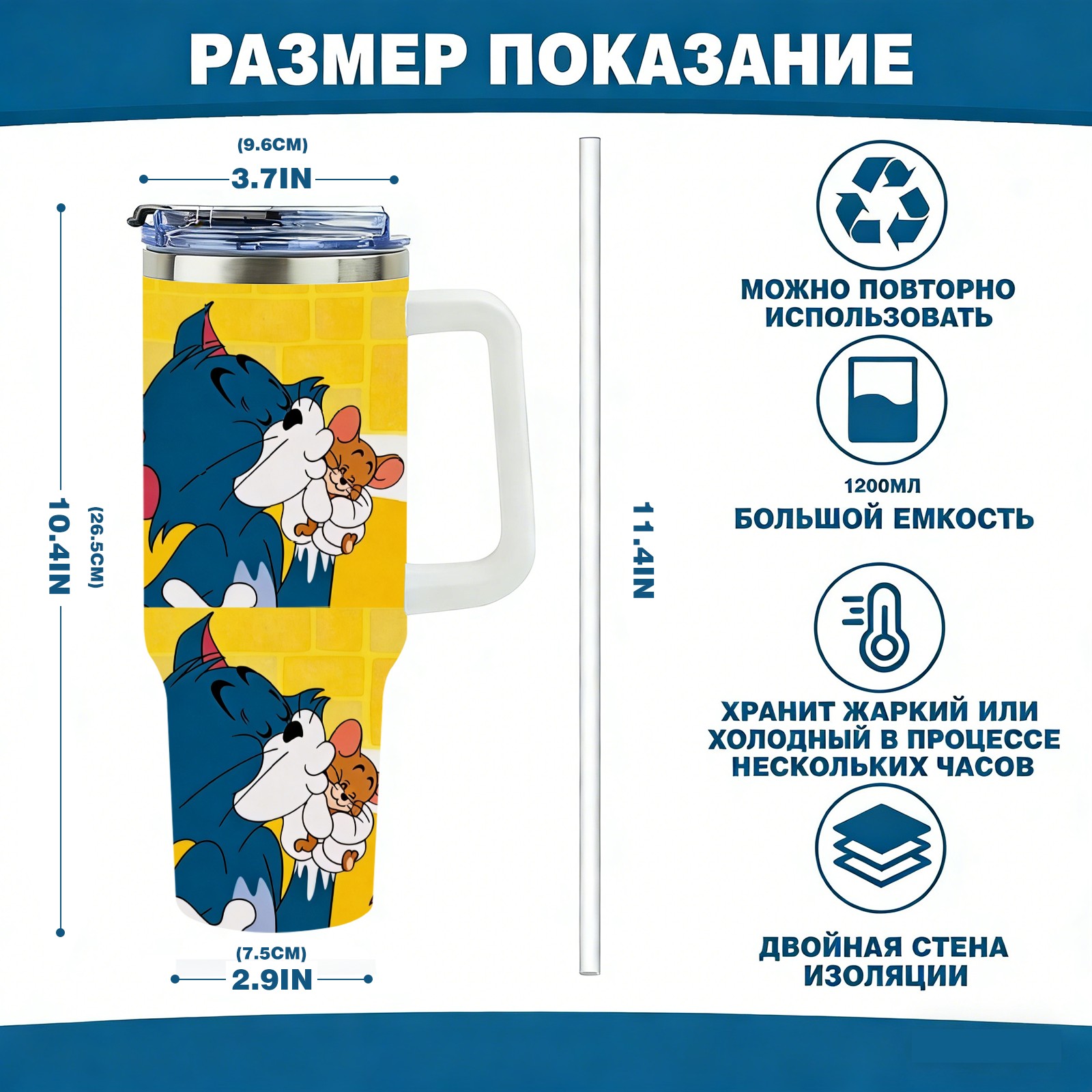 РАЗМЕР ПОКАЗАНИЕ

(9.6CM)
3.7IN

10.4IN
(26.5CM)

(7.5CM)
2.9IN

11.4IN

МОЖНО ПОВТОРНО ИСПОЛЬЗОВАТЬ

1200МЛ
БОЛЬШОЙ ЕМКОСТЬ

ХРАНИТ ЖАРКИЙ ИЛИ ХОЛОДНЫЙ В ПРОЦЕССЕ НЕСКОЛЬКИХ ЧАСОВ

ДВОЙНАЯ СТЕНА ИЗОЛЯЦИИ