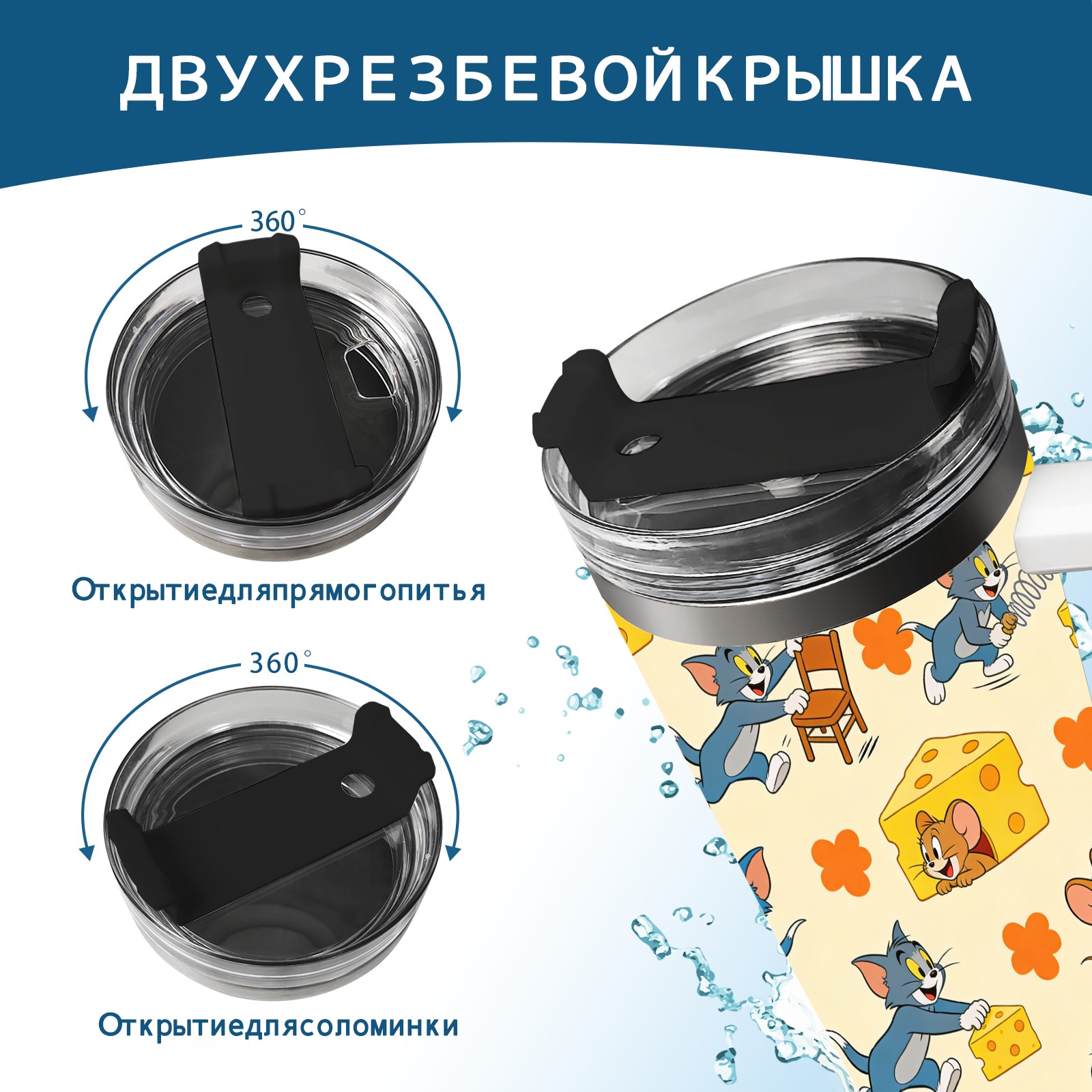 ДВУХРЕЗБЕВОЙКРЫШКА

360°

Открытиедляпрямогопитья

360°

Открытиедлясоломинки