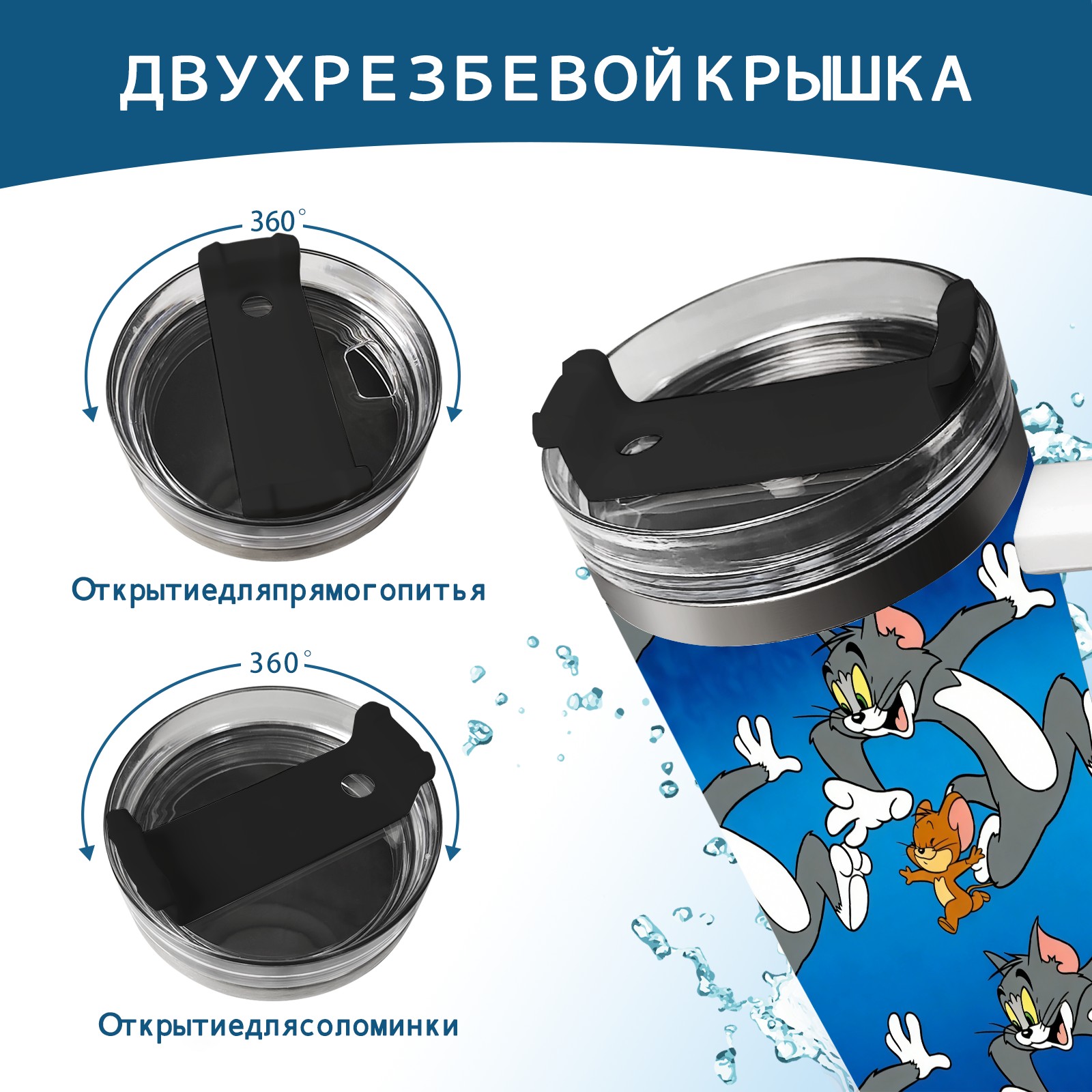 ДВУХРЕЗБЕВОЙКРЫШКА

360°

Открытиедляпрямогопитья

360°

Открытиедлясоломинки