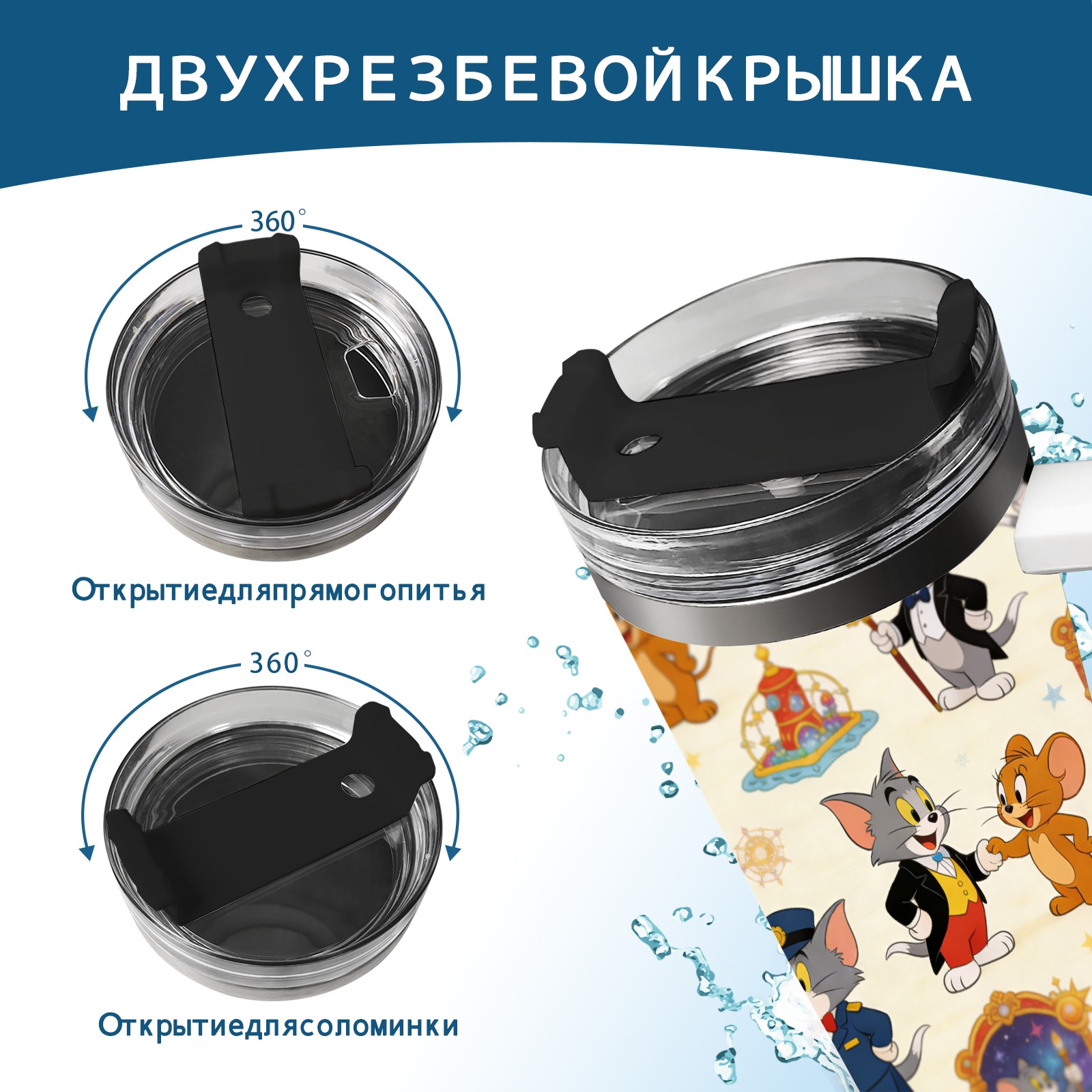 ДВУХРЕЗБЕВОЙКРЫШКА

360°

Открытиедляпрямогопитья

360°

Открытиедлясоломинки