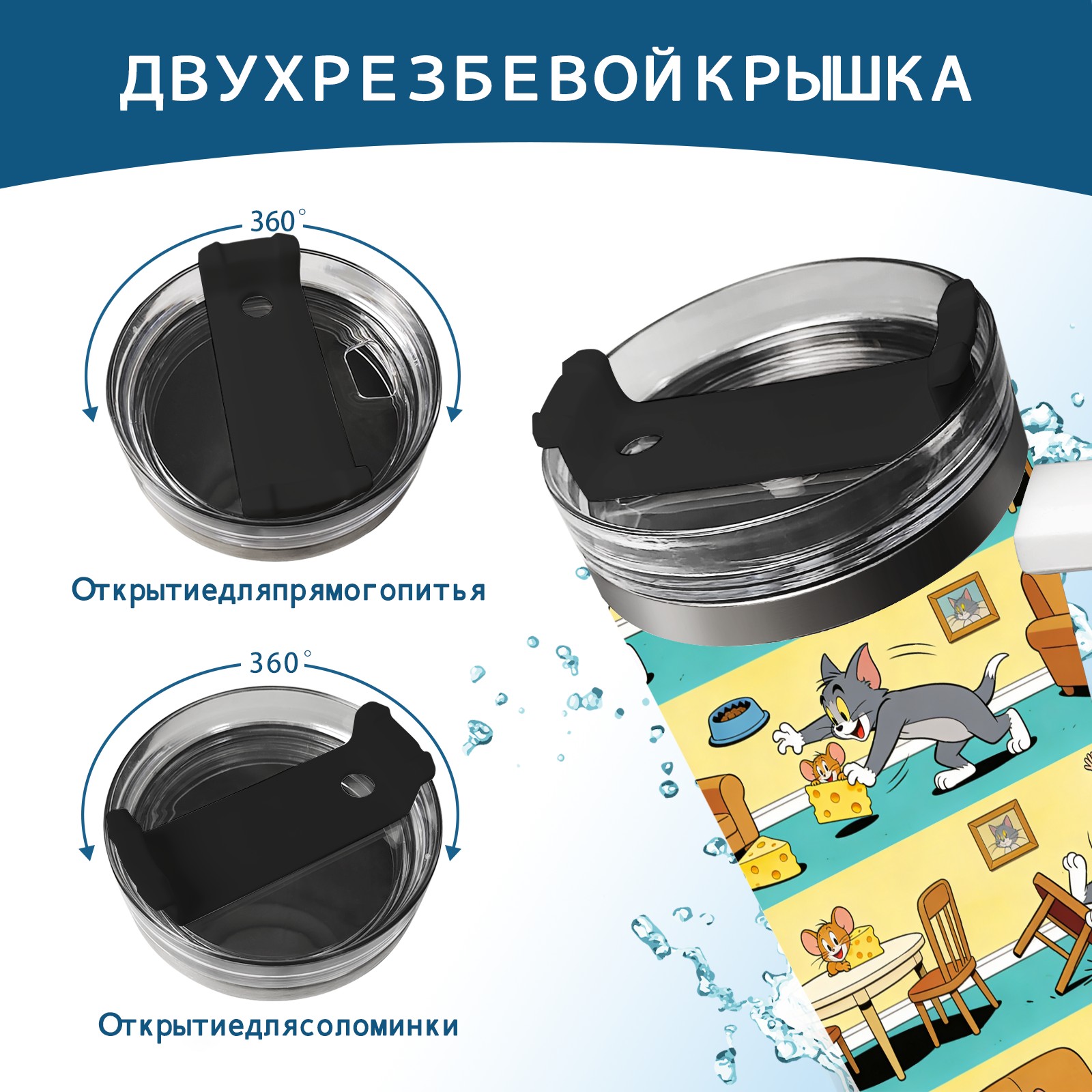 ДВУХРЕЗБЕВОЙКРЫШКА

360°

Открытиедляпрямогопитья

360°

Открытиедлясоломинки