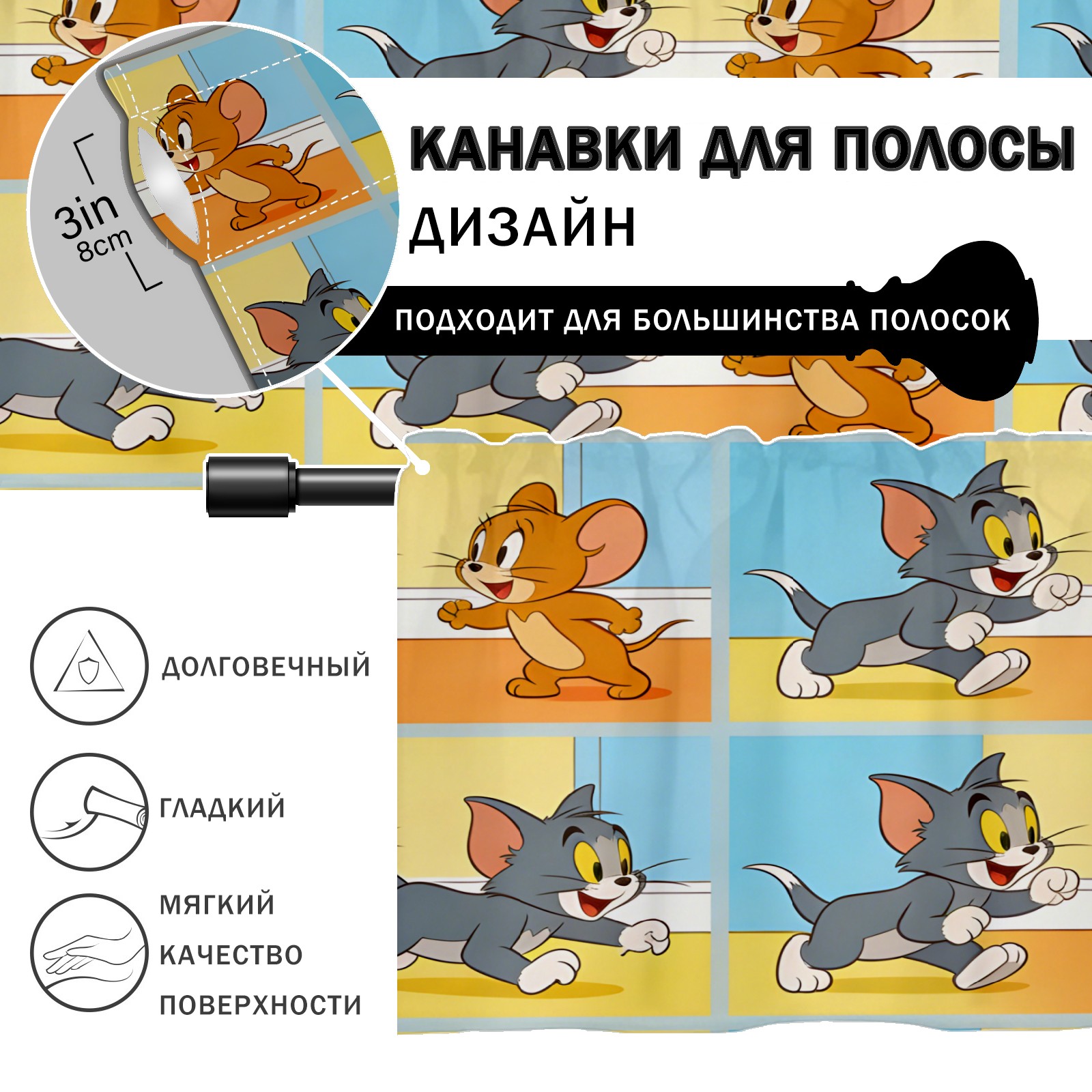 3in
8cm

КАНАВКИ ДЛЯ ПОЛОСЫ
ДИЗАЙН

ПОДХОДИТ ДЛЯ БОЛЬШИНСТВА ПОЛОСОК

ДОЛГОВЕЧНЫЙ

ГЛАДКИЙ

МЯГКИЙ
КАЧЕСТВО
ПОВЕРХНОСТИ