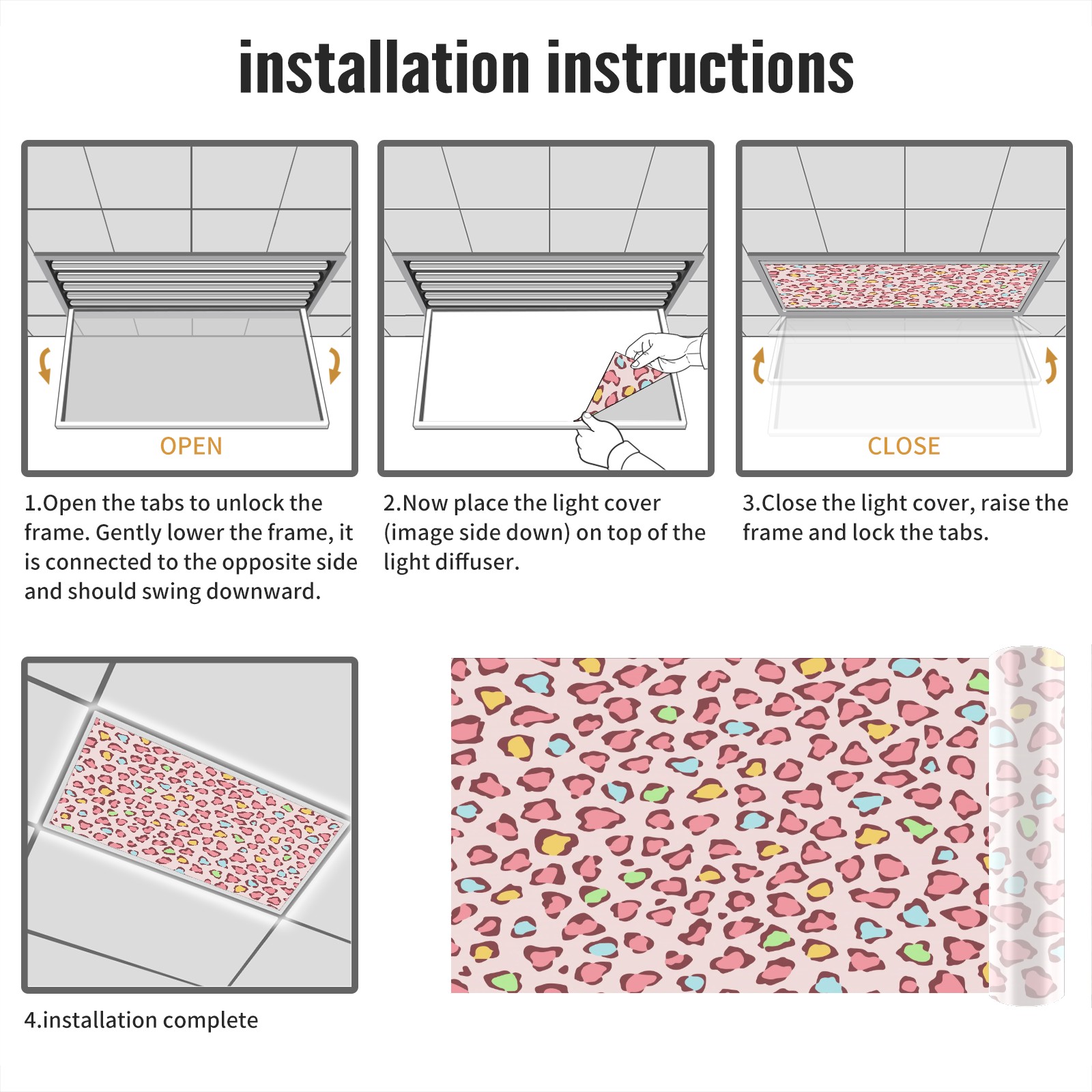 installation instructions

OPEN

1.Open the tabs to unlock the frame. Gently lower the frame, it is connected to the opposite side and should swing downward.

2.Now place the light cover (image side down) on top of the light diffuser.

CLOSE

3.Close the light cover, raise the frame and lock the tabs.

4.installation complete