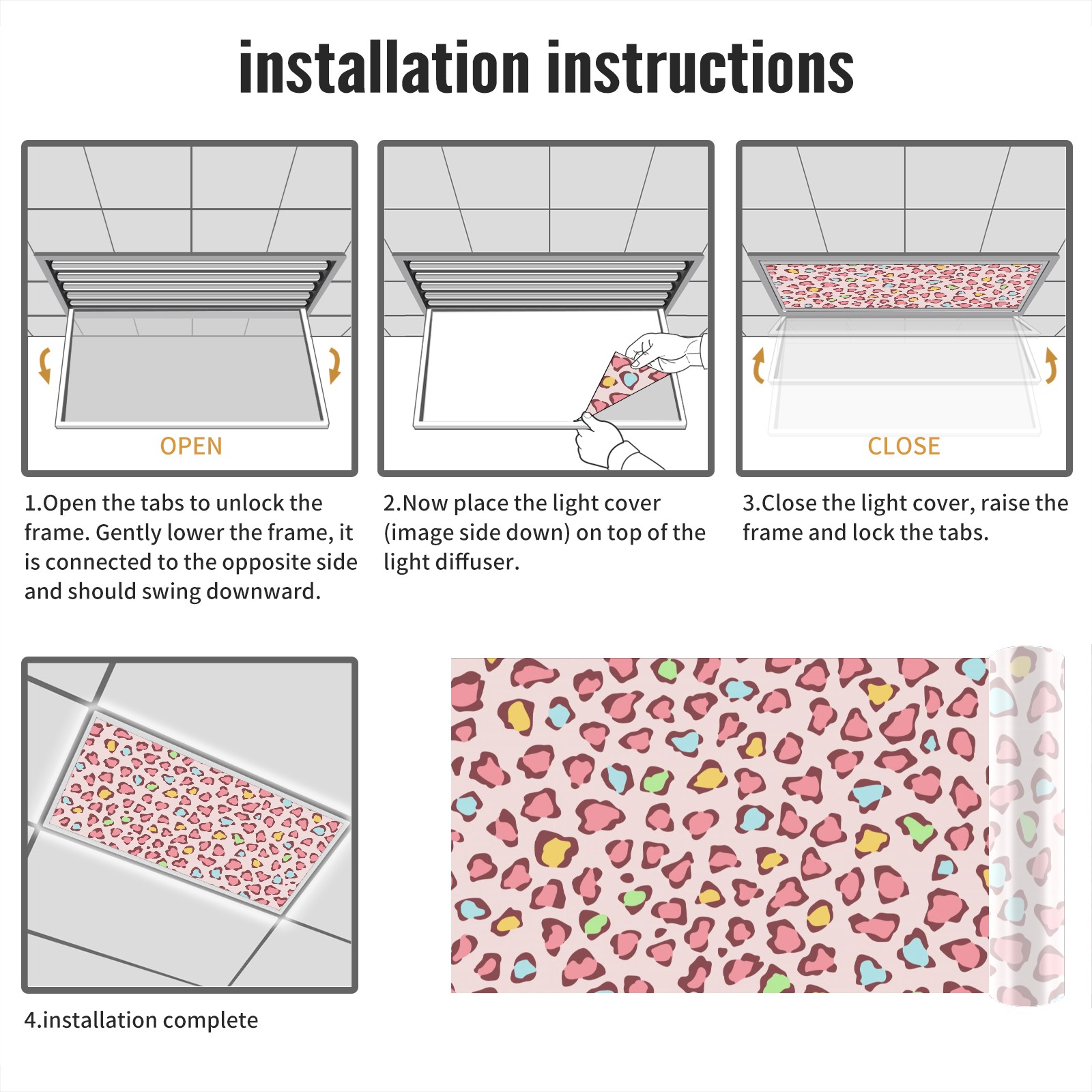 installation instructions

OPEN

1.Open the tabs to unlock the frame. Gently lower the frame, it is connected to the opposite side and should swing downward.

2.Now place the light cover (image side down) on top of the light diffuser.

CLOSE

3.Close the light cover, raise the frame and lock the tabs.

4.installation complete